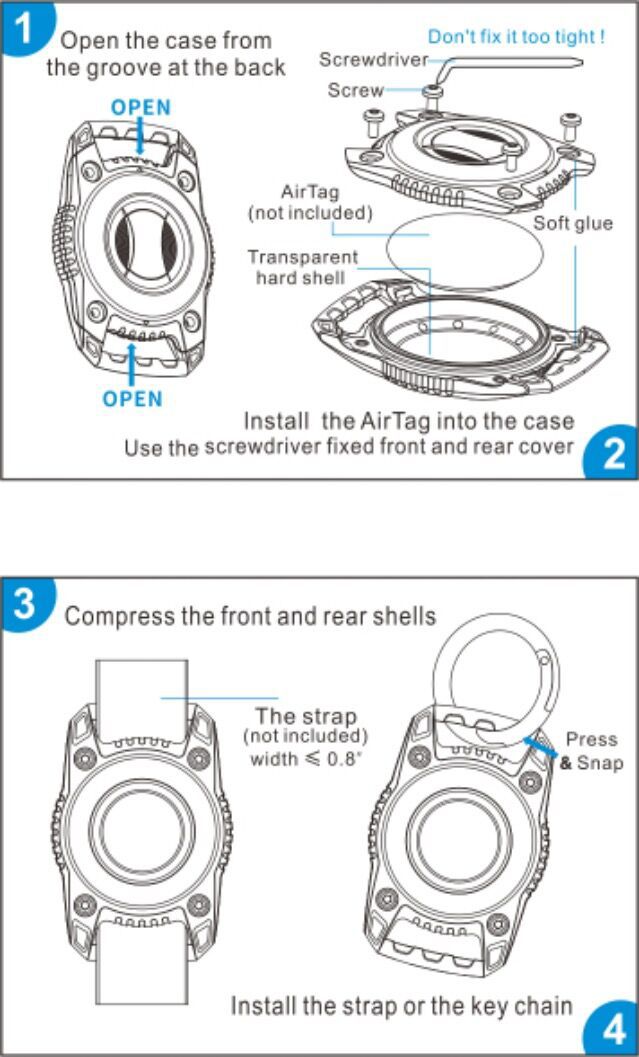 1

Open the case from the groove at the back

OPEN

OPEN

Don't fix it too tight !

Screwdriver

Screw

AirTag (not included)

Soft glue

Transparent hard shell

Install the AirTag into the case

Use the screwdriver fixed front and rear cover

2

3

Compress the front and rear shells

The strap (not included) width ≤ 0.8"

Press & Snap

Install the strap or the key chain

4