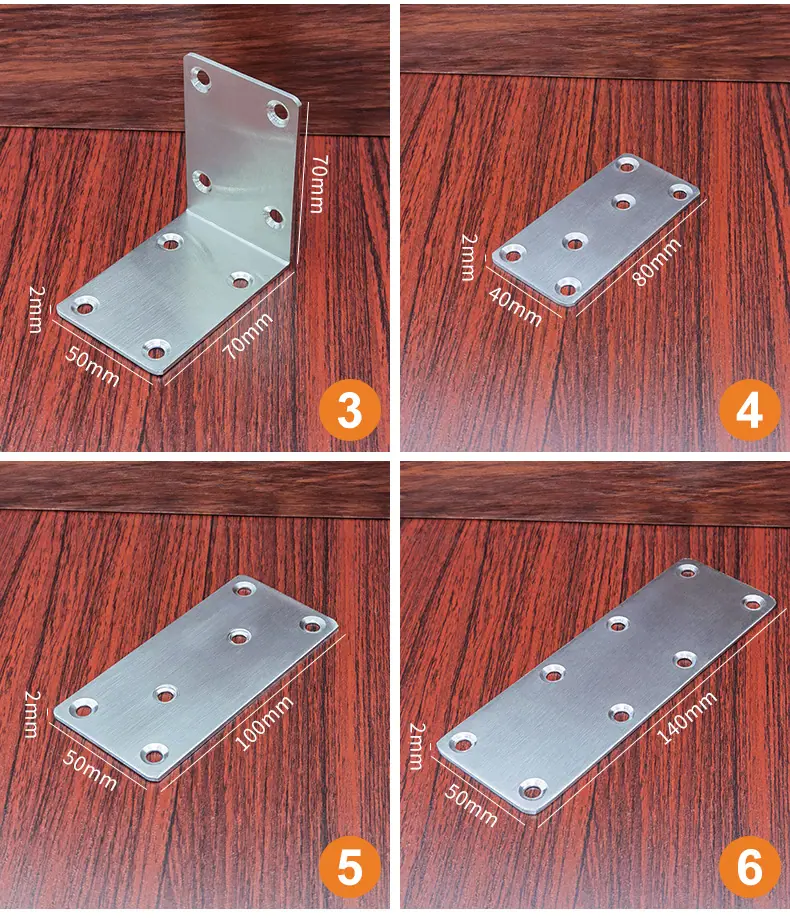 70mm
2mm
50mm
70mm
3

2mm
40mm
80mm
4

2mm
50mm
100mm
5

2mm
50mm
140mm
6