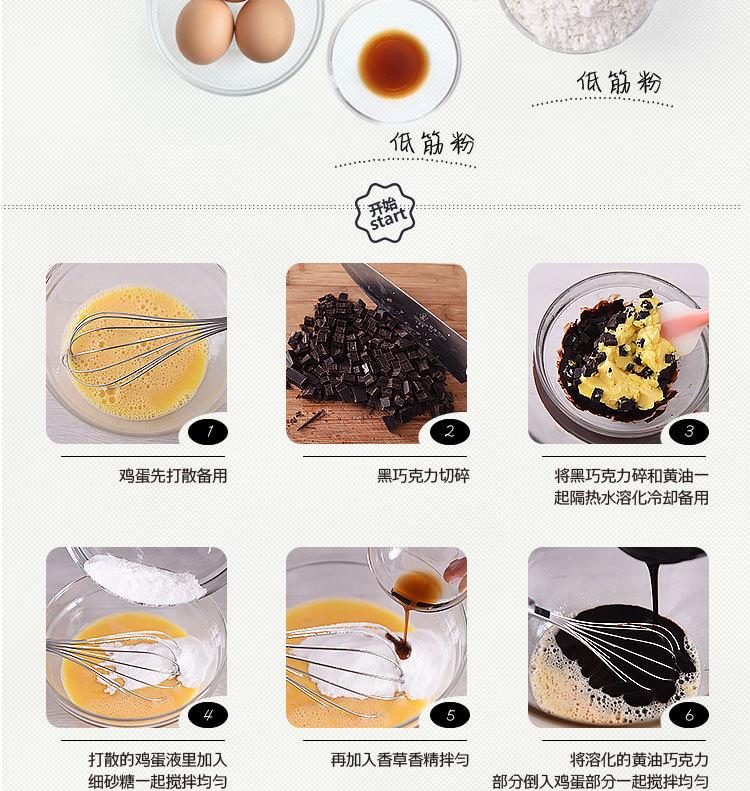 低筋粉

低筋粉

开始 start

1

鸡蛋先打散备用

2

黑巧克力切碎

3

将黑巧克力碎和黄油一起隔热水溶化冷却备用

4

打散的鸡蛋液里加入细砂糖一起搅拌均匀

5

再加入香草香精拌匀

6

将溶化的黄油巧克力部分倒入鸡蛋部分一起搅拌均匀