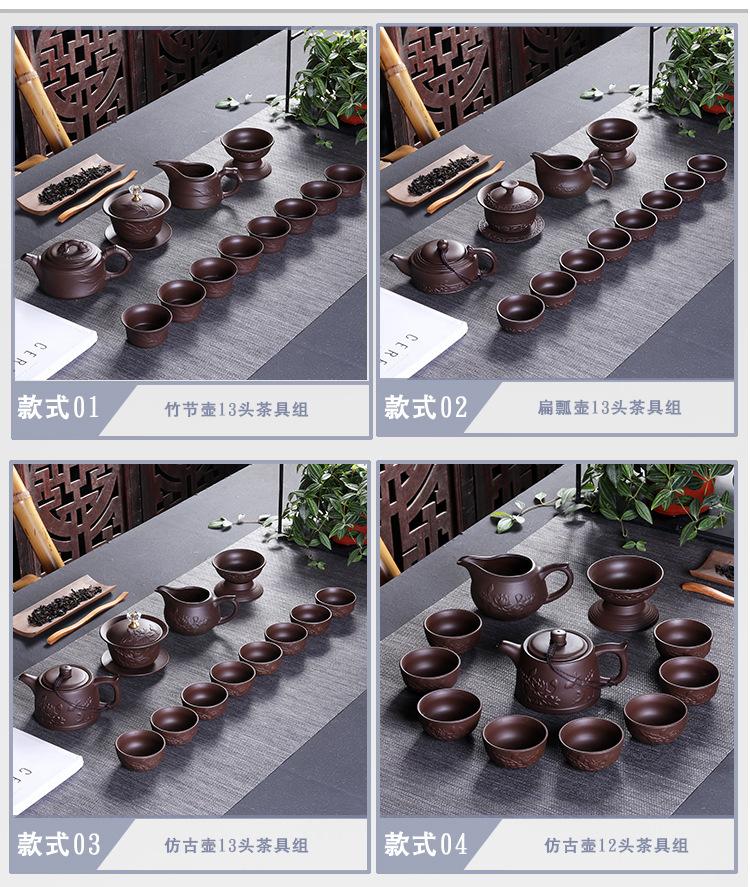 CER

款式01 竹节壶13头茶具组

CER

款式02 扁瓢壶13头茶具组

CE

款式03 仿古壶13头茶具组

款式04 仿古壶12头茶具组