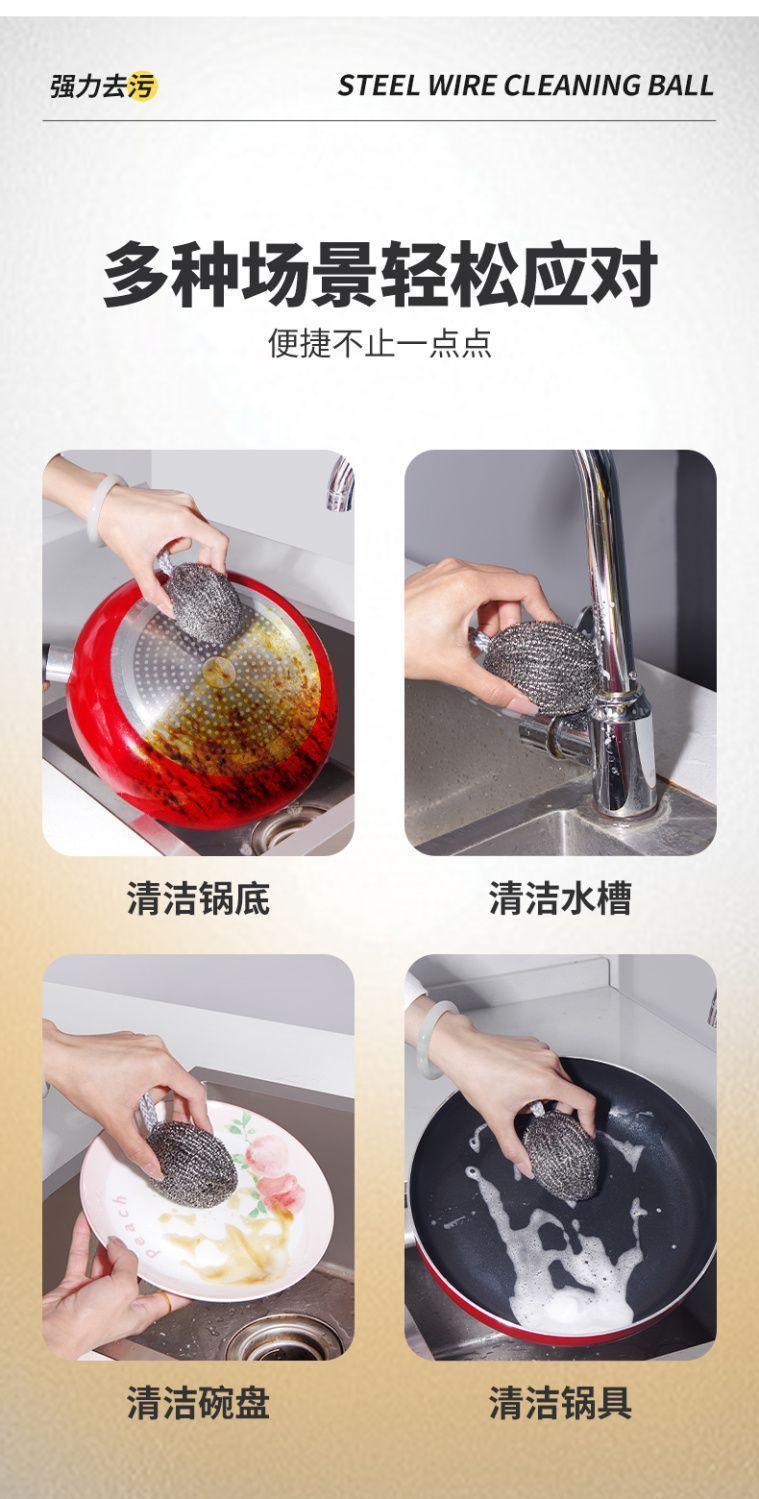 强力去污

STEEL WIRE CLEANING BALL

多种场景轻松应对

便捷不止一点点

清洁锅底

清洁水槽

Peach

清洁碗盘

清洁锅具