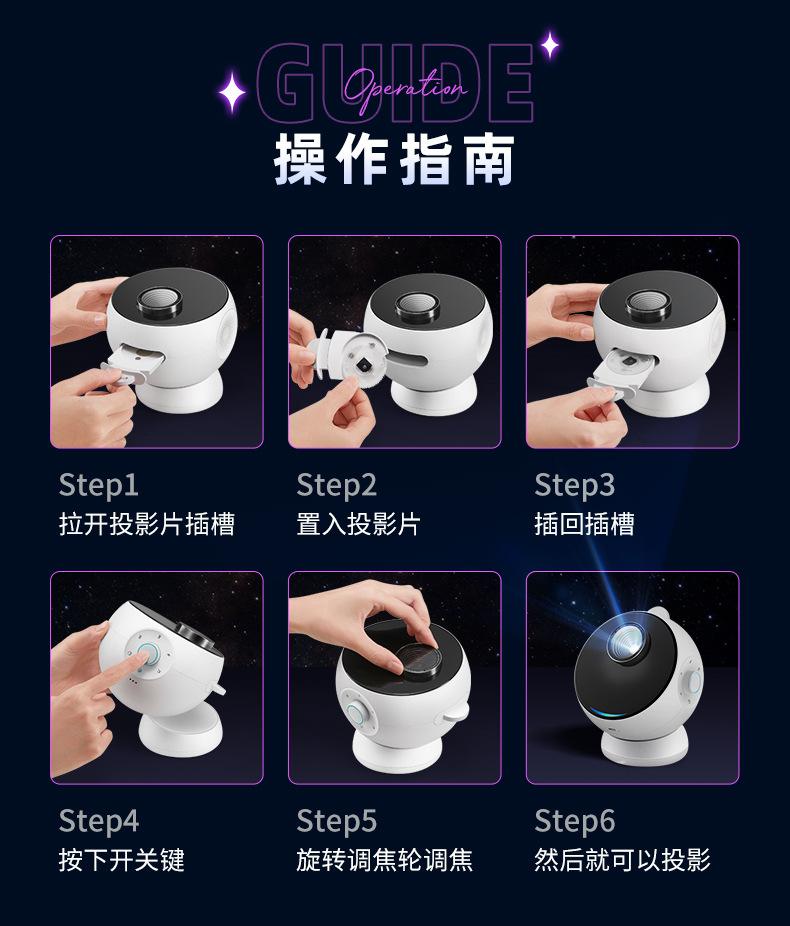 GUIDE
Operation
操作指南

Step1
拉开投影片插槽

Step2
置入投影片

Step3
插回插槽

Step4
按下开关键

Step5
旋转调焦轮调焦

Step6
然后就可以投影