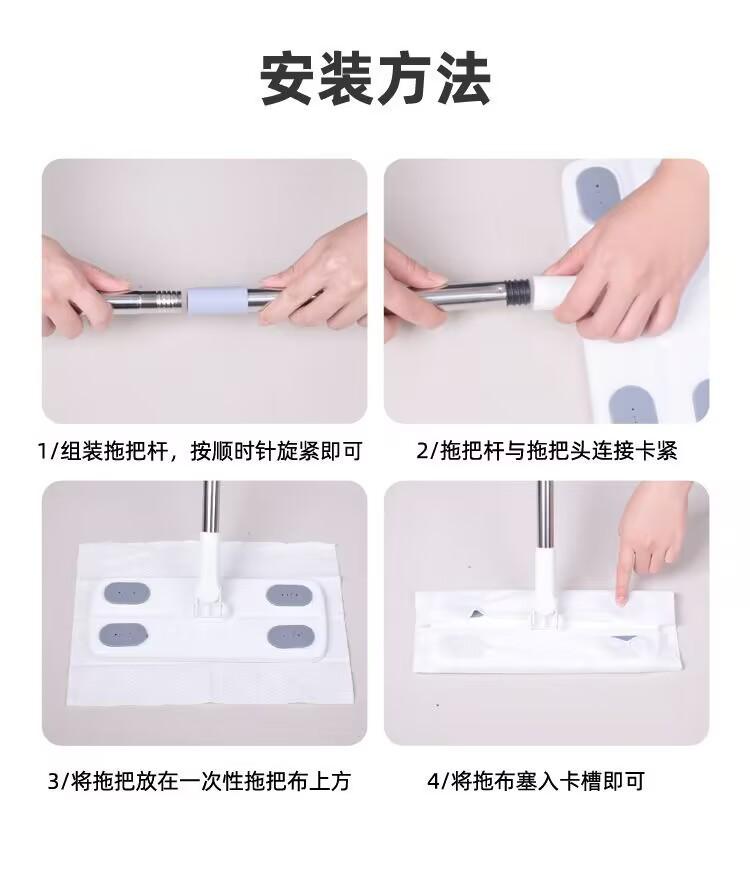 安装方法

1/组装拖把杆，按顺时针旋紧即可

2/拖把杆与拖把头连接卡紧

3/将拖把放在一次性拖把布上方

4/将拖布塞入卡槽即可