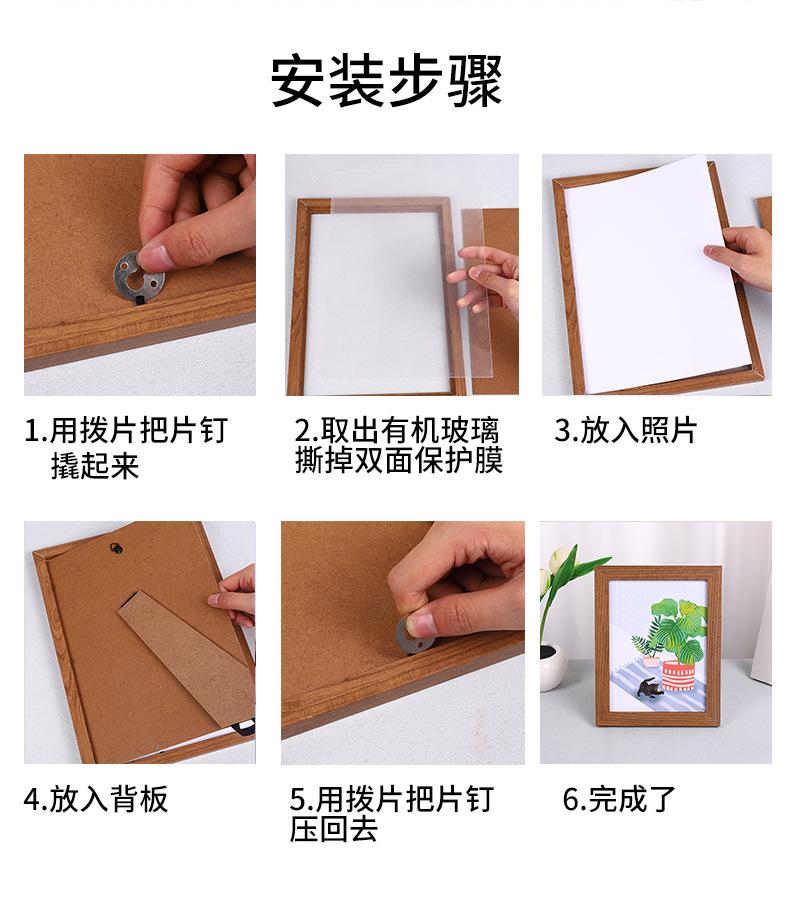 安装步骤

1.用拨片把片钉撬起来

2.取出有机玻璃撕掉双面保护膜

3.放入照片

4.放入背板

5.用拨片把片钉压回去

6.完成了