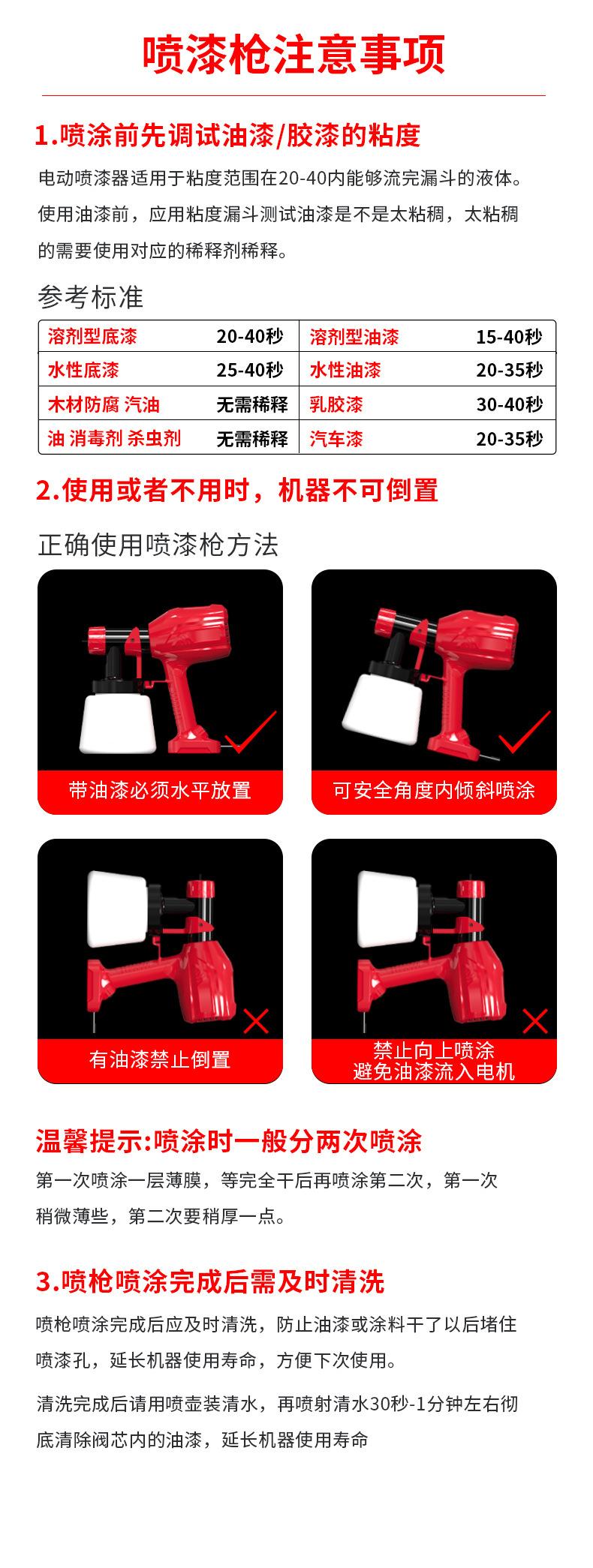 喷漆枪注意事项

1.喷涂前先调试油漆/胶漆的粘度

电动喷漆器适用于粘度范围在20-40内能够流完漏斗的液体。使用油漆前，应用粘度漏斗测试油漆是不是太粘稠，太粘稠的需要使用对应的稀释剂稀释。

参考标准

| 溶剂型底漆 | 20-40秒 | 溶剂型油漆 | 15-40秒 |
|---|---|---|---|
| 水性底漆 | 25-40秒 | 水性油漆 | 20-35秒 |
| 木材防腐 汽油 | 无需稀释 | 乳胶漆 | 30-40秒 |
| 油 消毒剂 杀虫剂 | 无需稀释 | 汽车漆 | 20-35秒 |

2.使用或者不用时，机器不可倒置

正确使用喷漆枪方法

带油漆必须水平放置

可安全角度内倾斜喷涂

有油漆禁止倒置

禁止向上喷涂
避免油漆流入电机

温馨提示:喷涂时一般分两次喷涂

第一次喷涂一层薄膜，等完全干后再喷涂第二次，第一次稍微薄些，第二次要稍厚一点。

3.喷枪喷涂完成后需及时清洗

喷枪喷涂完成后应及时清洗，防止油漆或涂料干了以后堵住喷漆孔，延长机器使用寿命，方便下次使用。

清洗完成后请用喷壶装清水，再喷射清水30秒-1分钟左右彻底清除阀芯内的油漆，延长机器使用寿命