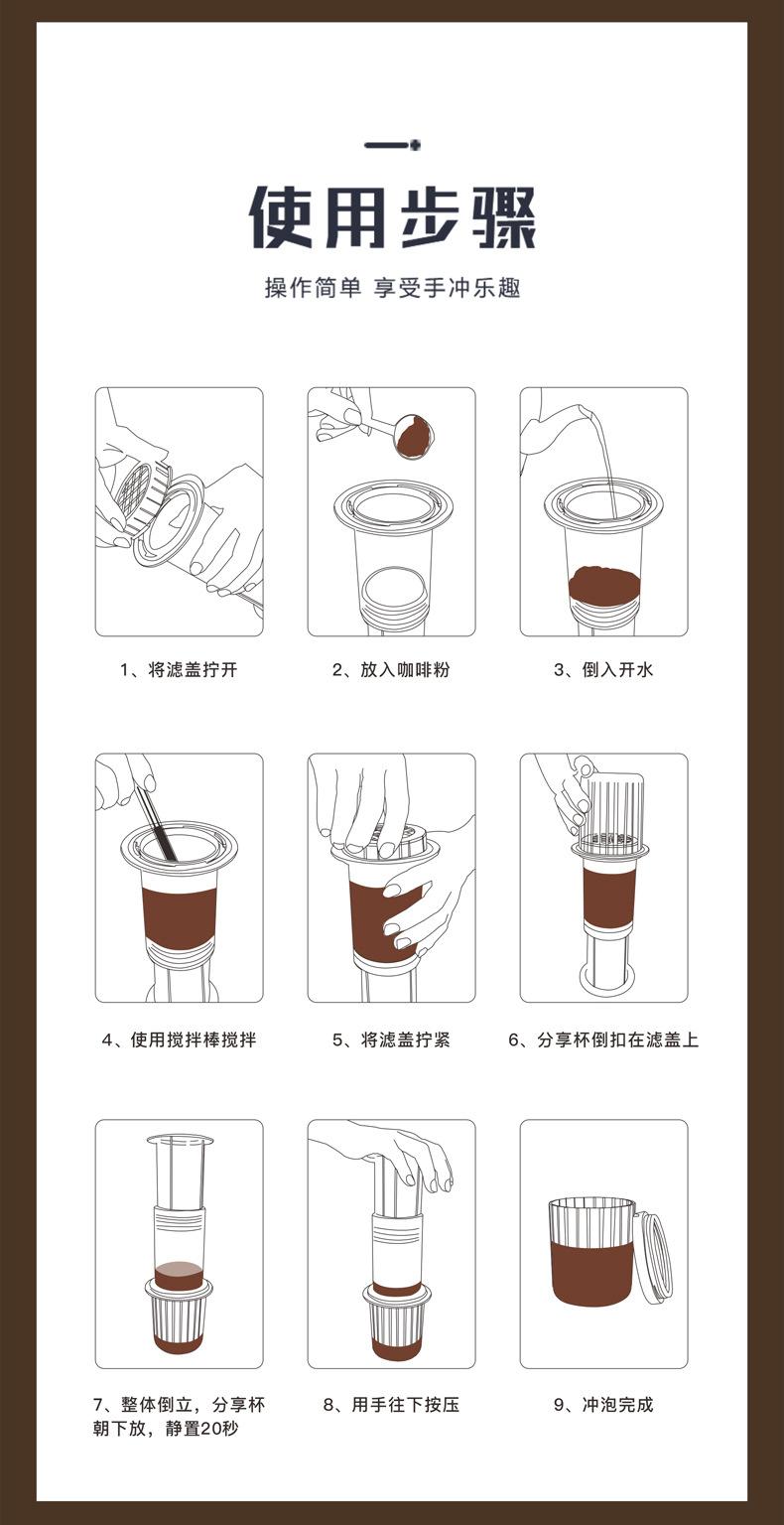 使用步骤

操作简单 享受手冲乐趣

1、将滤盖拧开

2、放入咖啡粉

3、倒入开水

4、使用搅拌棒搅拌

5、将滤盖拧紧

6、分享杯倒扣在滤盖上

7、整体倒立，分享杯朝下放，静置20秒

8、用手往下按压

9、冲泡完成