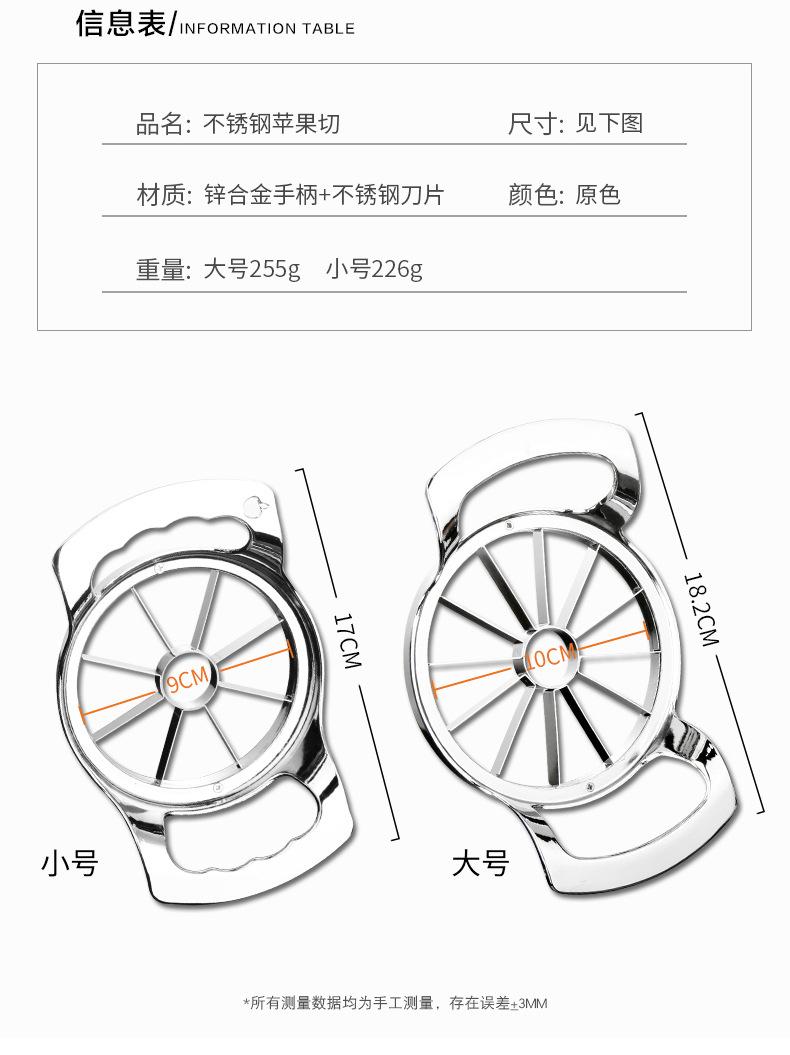 信息表/INFORMATION TABLE

品名: 不锈钢苹果切

尺寸: 见下图

材质: 锌合金手柄+不锈钢刀片

颜色: 原色

重量: 大号255g 小号226g

9CM

17CM

小号

10CM

18.2CM

大号

*所有测量数据均为手工测量，存在误差±3MM