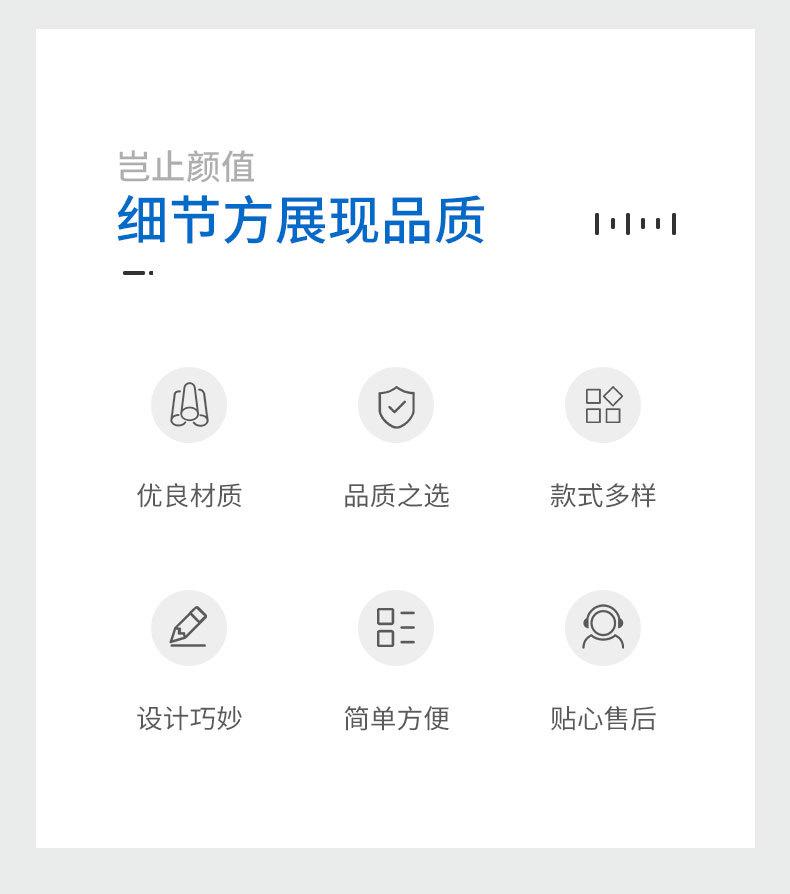 岂止颜值
细节方展现品质

优良材质

品质之选

款式多样

设计巧妙

简单方便

贴心售后