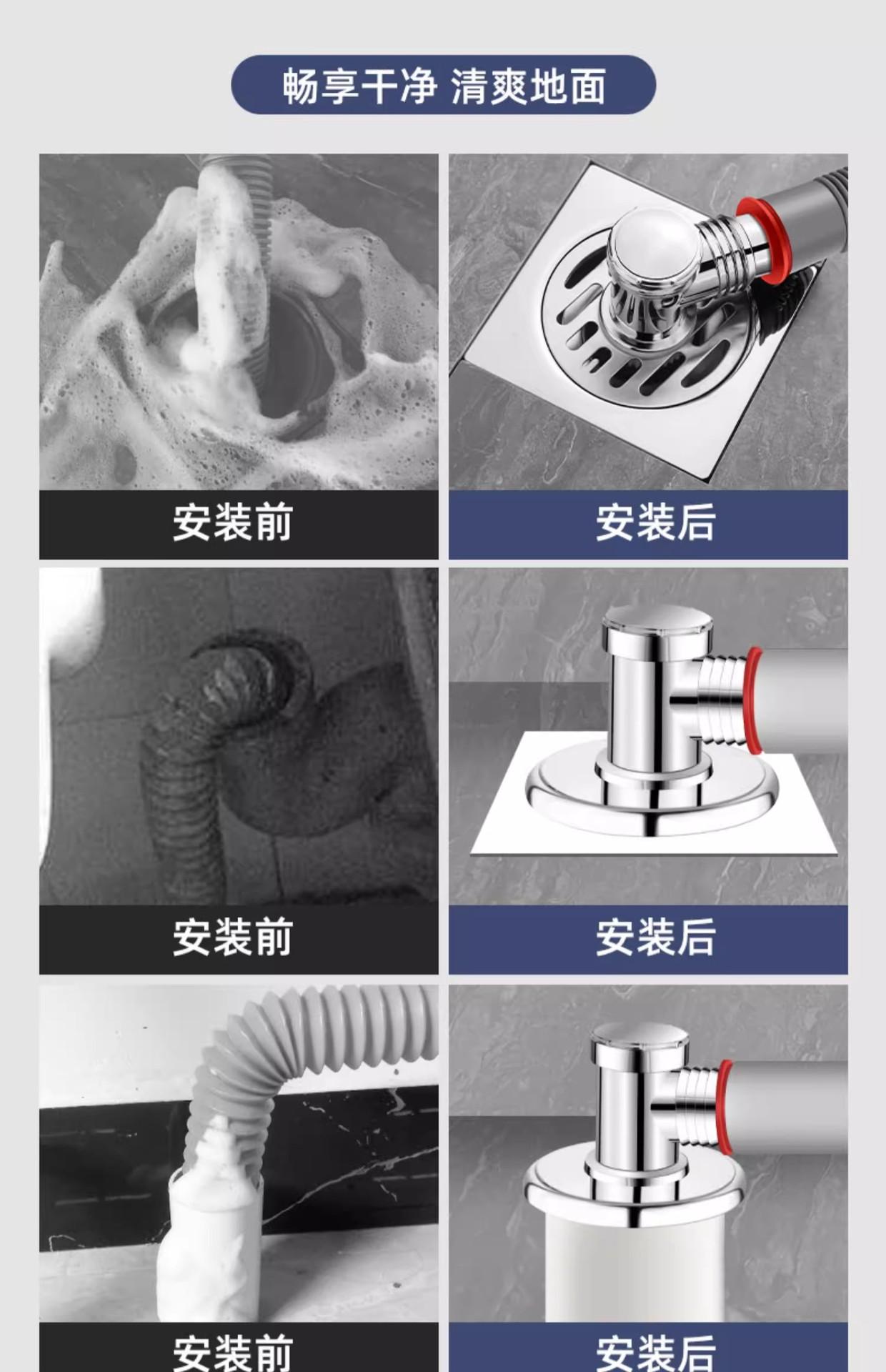 畅享干净 清爽地面

安装前

安装后

安装前

安装后

安装前

安装后