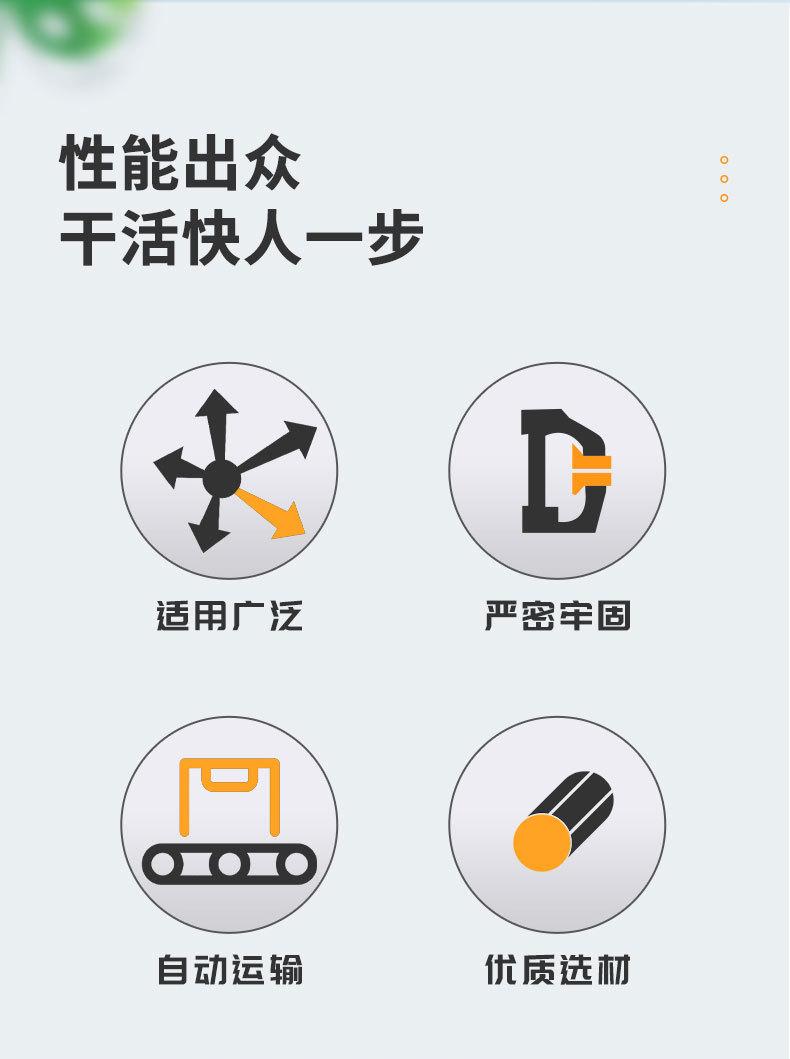 性能出众
干活快人一步

适用广泛

严密牢固

自动运输

优质选材