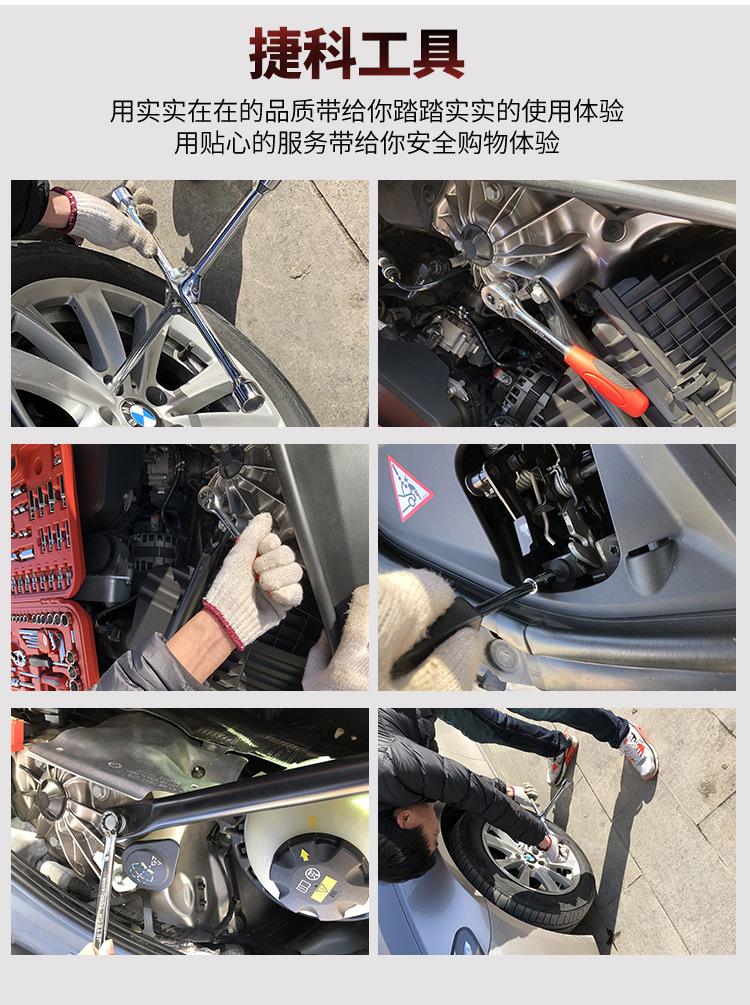 捷科工具

用实实在在的品质带给你踏踏实实的使用体验
用贴心的服务带给你安全购物体验