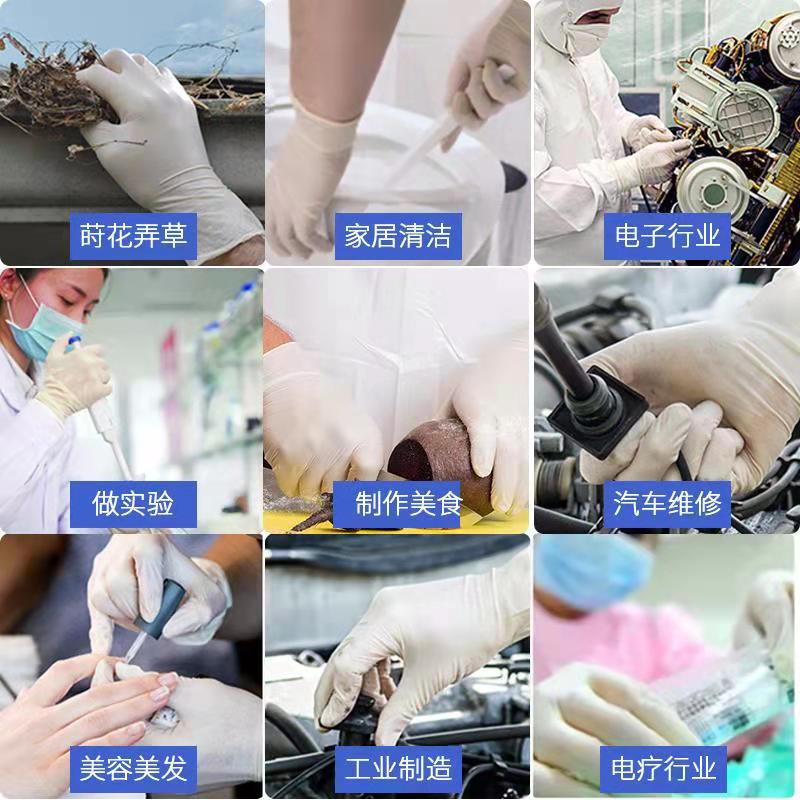 莳花弄草

家居清洁

电子行业

做实验

制作美食

汽车维修

美容美发

工业制造

电疗行业