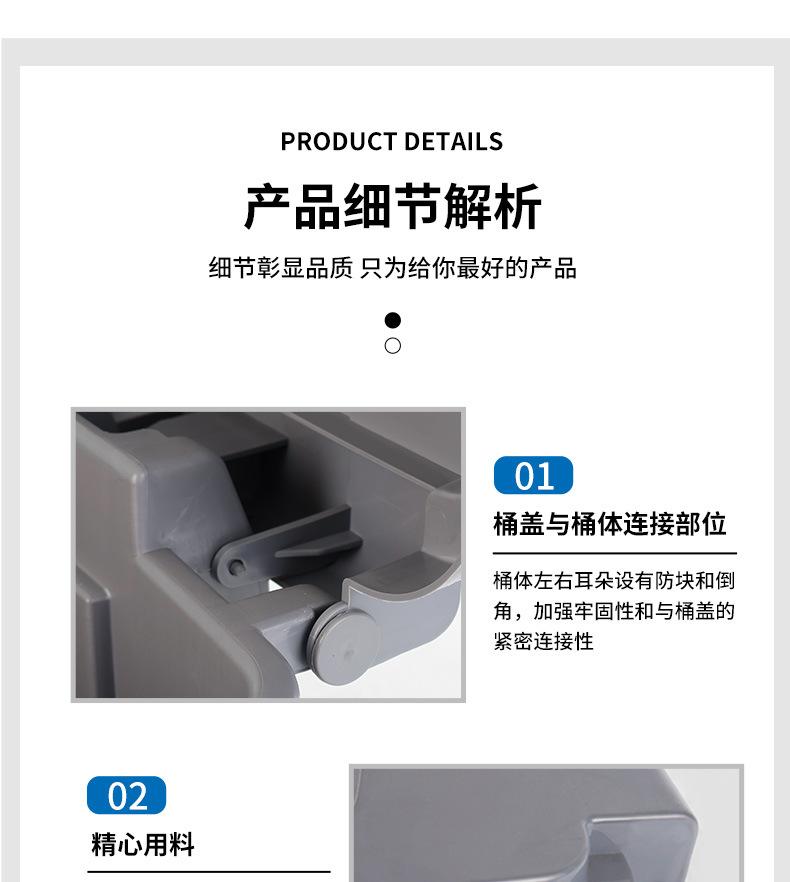 PRODUCT DETAILS

产品细节解析

细节彰显品质 只为给你最好的产品

01

桶盖与桶体连接部位

桶体左右耳朵设有防块和倒角，加强牢固性和与桶盖的紧密连接性

02

精心用料