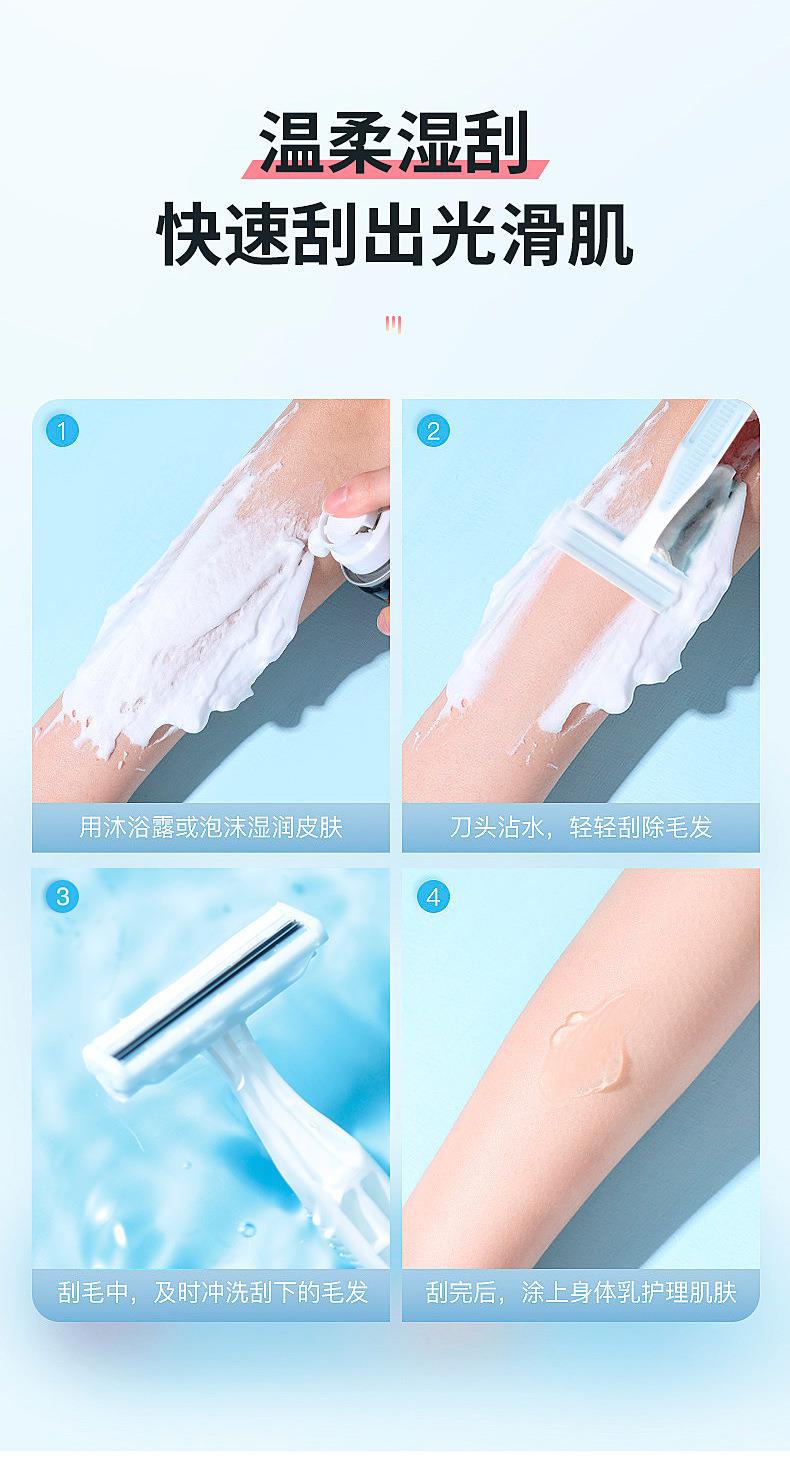 温柔湿刮
快速刮出光滑肌

1
用沐浴露或泡沫湿润皮肤

2
刀头沾水，轻轻刮除毛发

3
刮毛中，及时冲洗刮下的毛发

4
刮完后，涂上身体乳护理肌肤