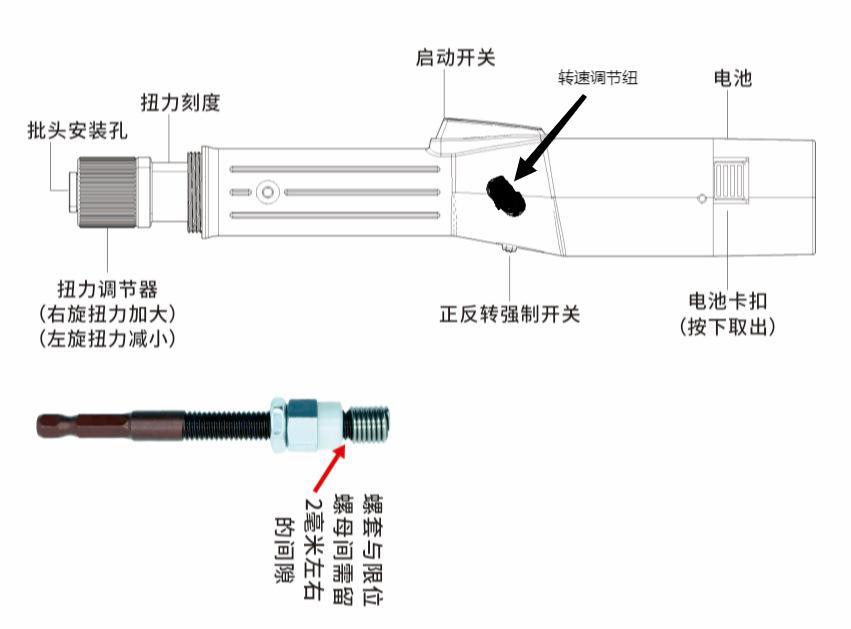 启动开关

转速调节纽

电池

扭力刻度

批头安装孔

扭力调节器
(右旋扭力加大)
(左旋扭力减小)

正反转强制开关

电池卡扣
(按下取出)

螺套与限位螺母间需留2毫米左右的间隙