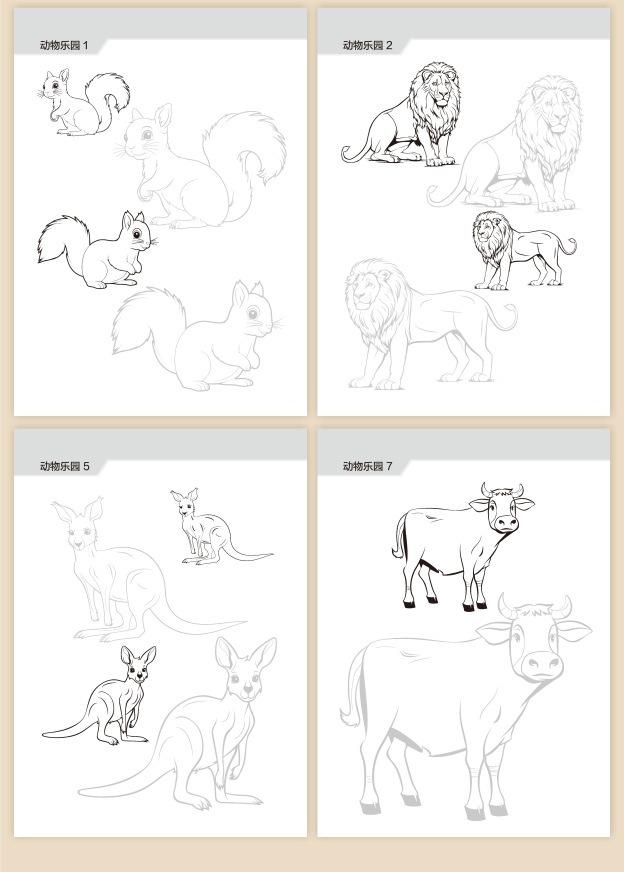 动物乐园 1

动物乐园 2

动物乐园 5

动物乐园 7