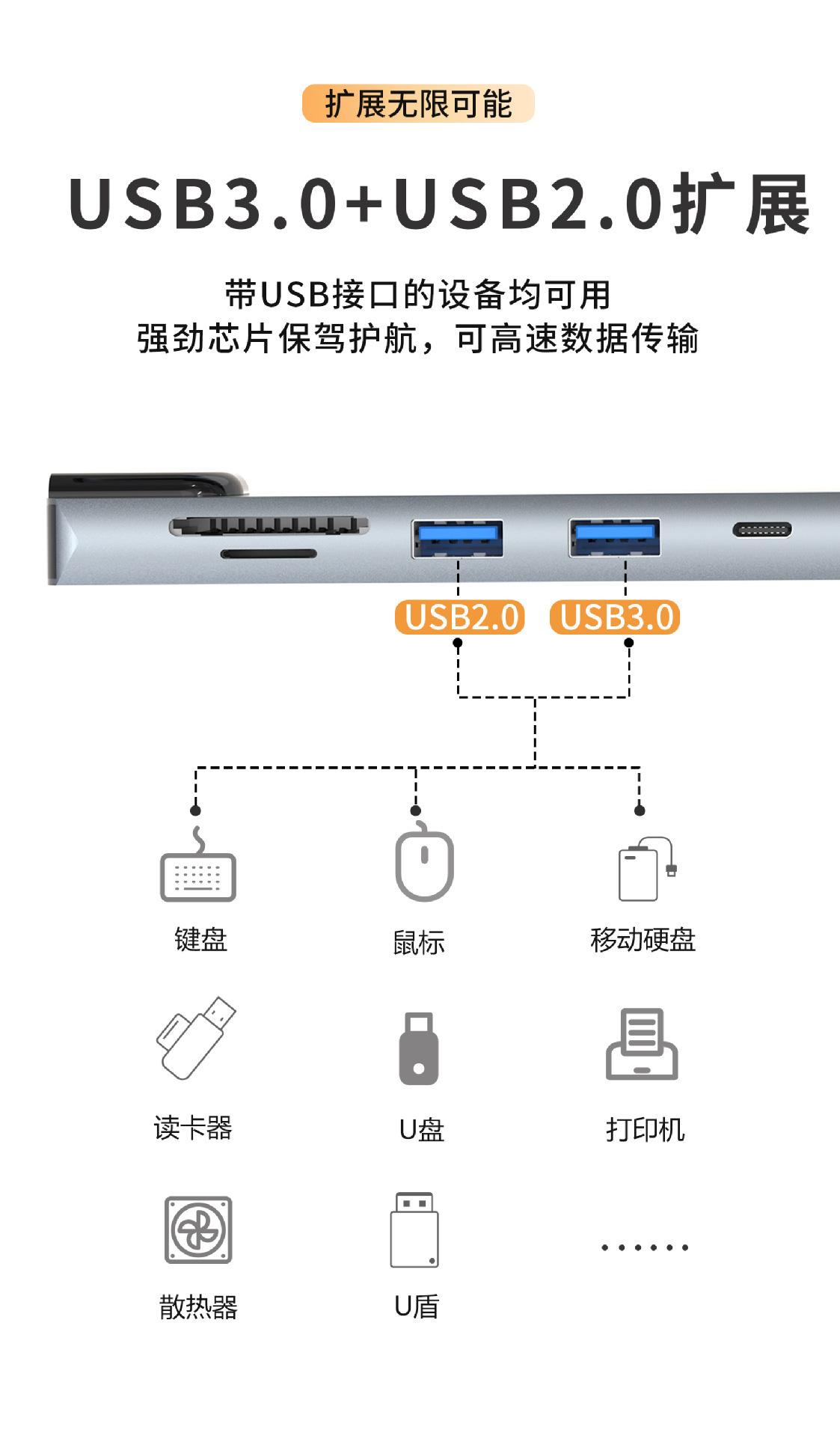 扩展无限可能

USB3.0+USB2.0扩展

带USB接口的设备均可用
强劲芯片保驾护航，可高速数据传输

USB2.0 USB3.0

键盘 鼠标 移动硬盘

读卡器 U盘 打印机

散热器 U盾 ……