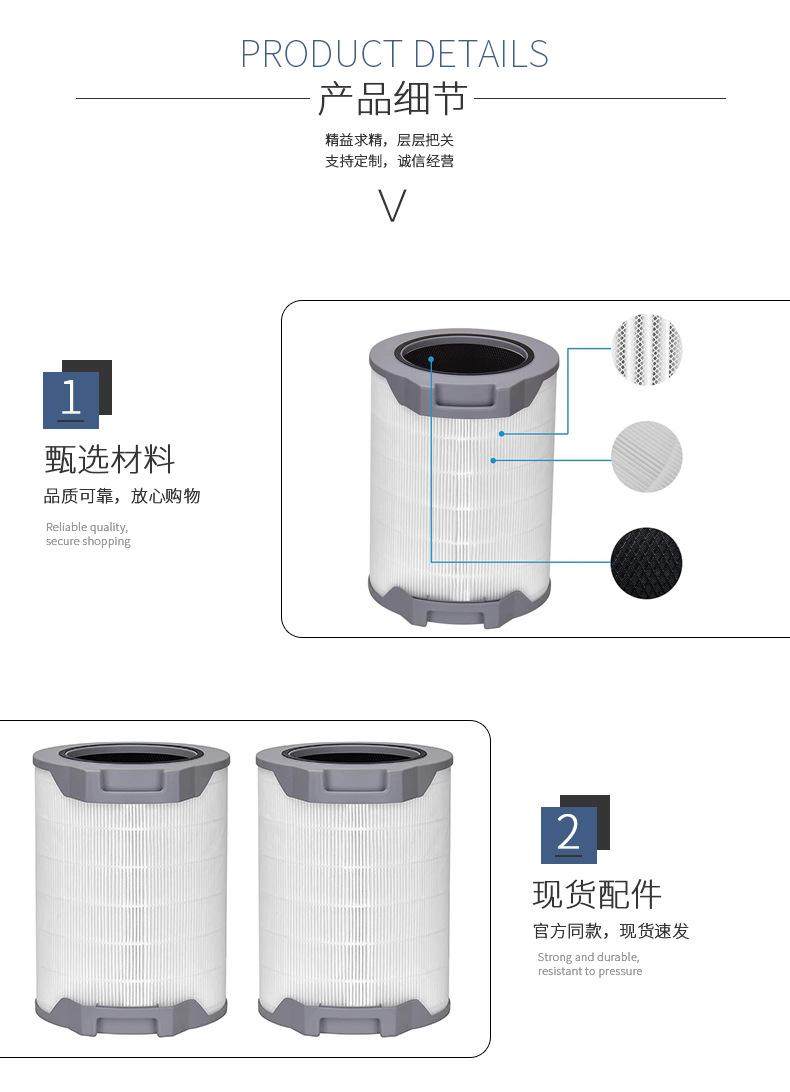 PRODUCT DETAILS
产品细节
精益求精，层层把关
支持定制，诚信经营

1
甄选材料
品质可靠，放心购物
Reliable quality, secure shopping

2
现货配件
官方同款，现货速发
Strong and durable, resistant to pressure