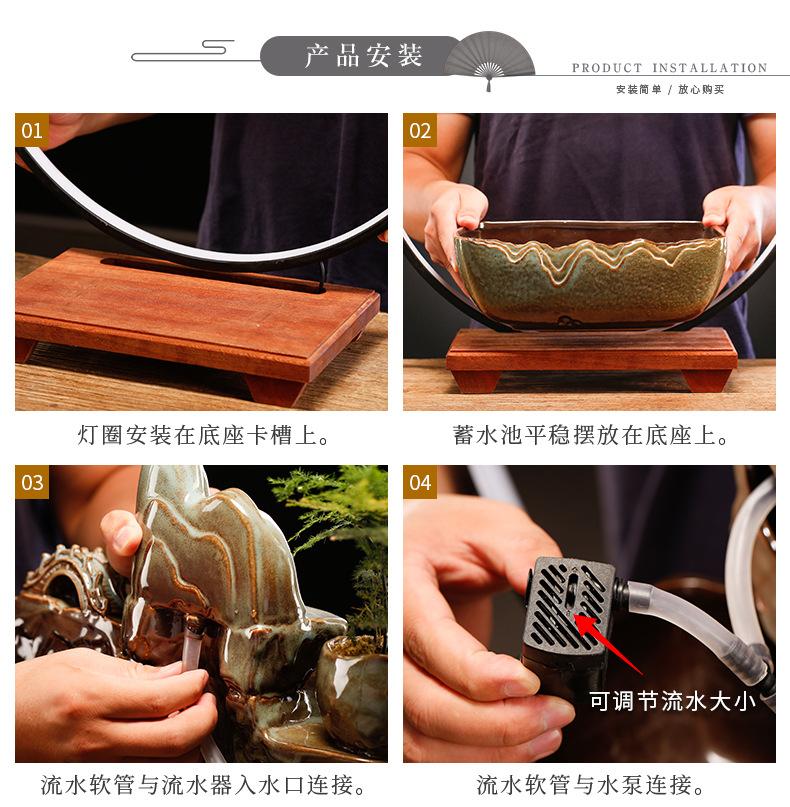 产品安装

PRODUCT INSTALLATION

安装简单 / 放心购买

01

灯圈安装在底座卡槽上。

02

蓄水池平稳摆放在底座上。

03

流水软管与流水器入水口连接。

04

可调节流水大小

流水软管与水泵连接。