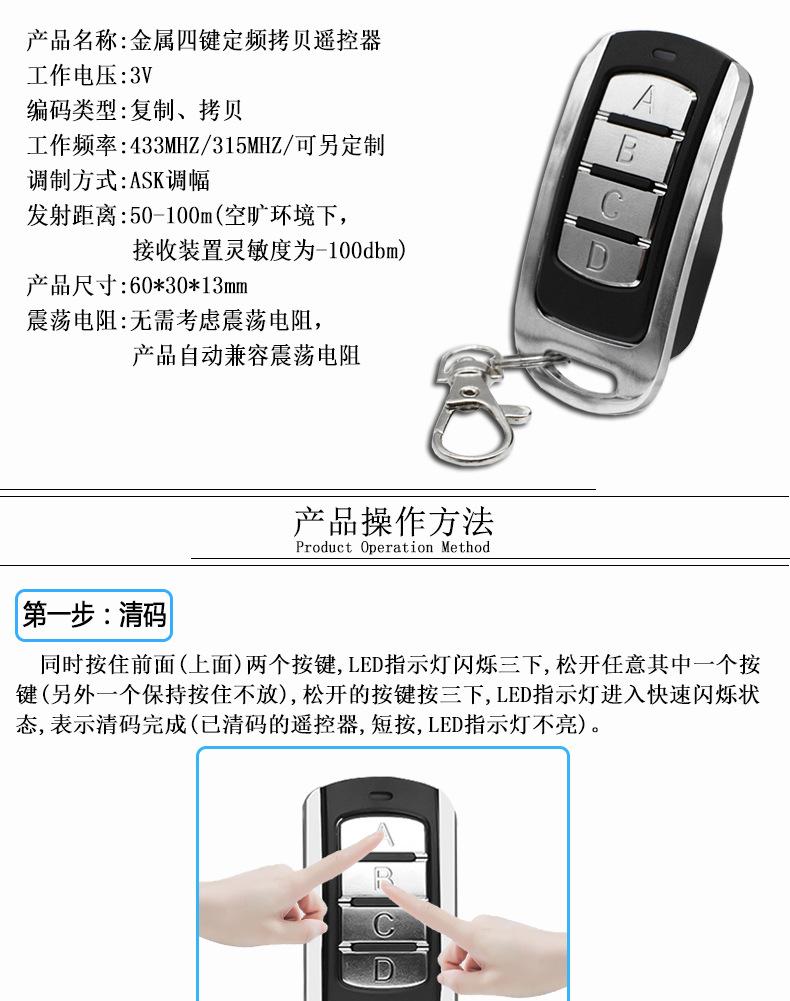 产品名称:金属四键定频拷贝遥控器
工作电压:3V
编码类型:复制、拷贝
工作频率:433MHZ/315MHZ/可另定制
调制方式:ASK调幅
发射距离:50-100m(空旷环境下，接收装置灵敏度为-100dbm)
产品尺寸:60*30*13mm
震荡电阻:无需考虑震荡电阻，产品自动兼容震荡电阻

A
B
C
D

产品操作方法
Product Operation Method

第一步：清码

同时按住前面(上面)两个按键,LED指示灯闪烁三下,松开任意其中一个按键(另外一个保持按住不放),松开的按键按三下,LED指示灯进入快速闪烁状态,表示清码完成(已清码的遥控器,短按,LED指示灯不亮)。

A
B
C
D