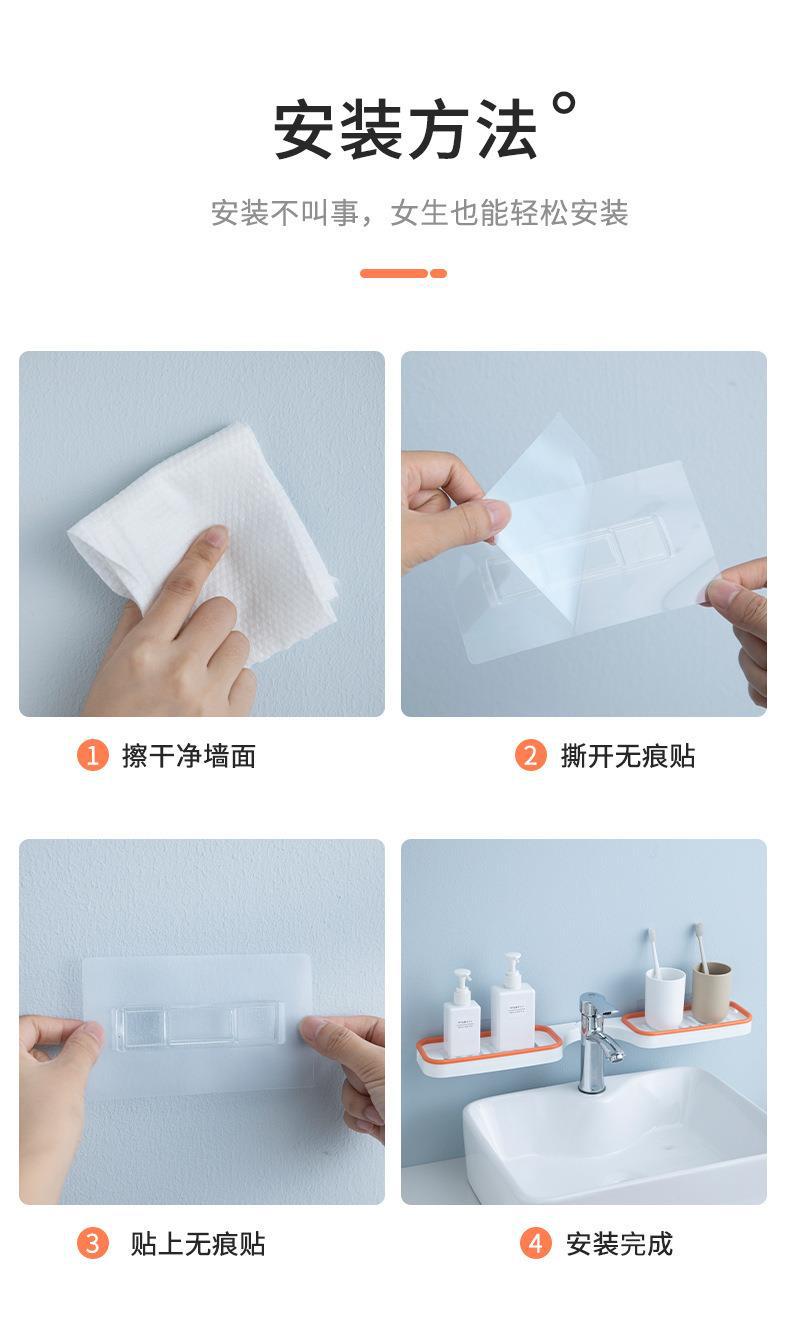 安装方法°

安装不叫事，女生也能轻松安装

1 擦干净墙面

2 撕开无痕贴

3 贴上无痕贴

4 安装完成