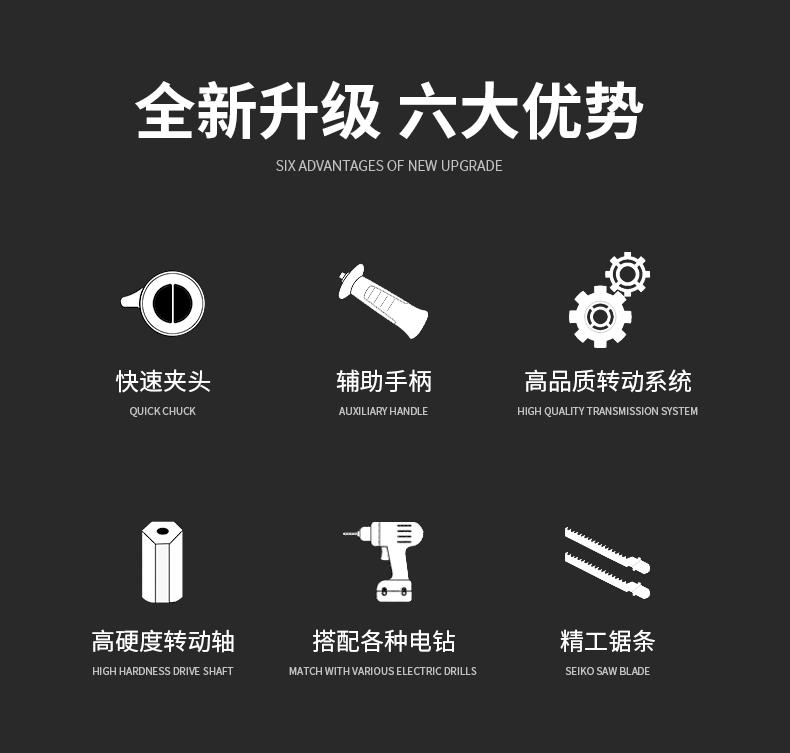 全新升级 六大优势

SIX ADVANTAGES OF NEW UPGRADE

快速夹头
QUICK CHUCK

辅助手柄
AUXILIARY HANDLE

高品质转动系统
HIGH QUALITY TRANSMISSION SYSTEM

高硬度转动轴
HIGH HARDNESS DRIVE SHAFT

搭配各种电钻
MATCH WITH VARIOUS ELECTRIC DRILLS

精工锯条
SEIKO SAW BLADE