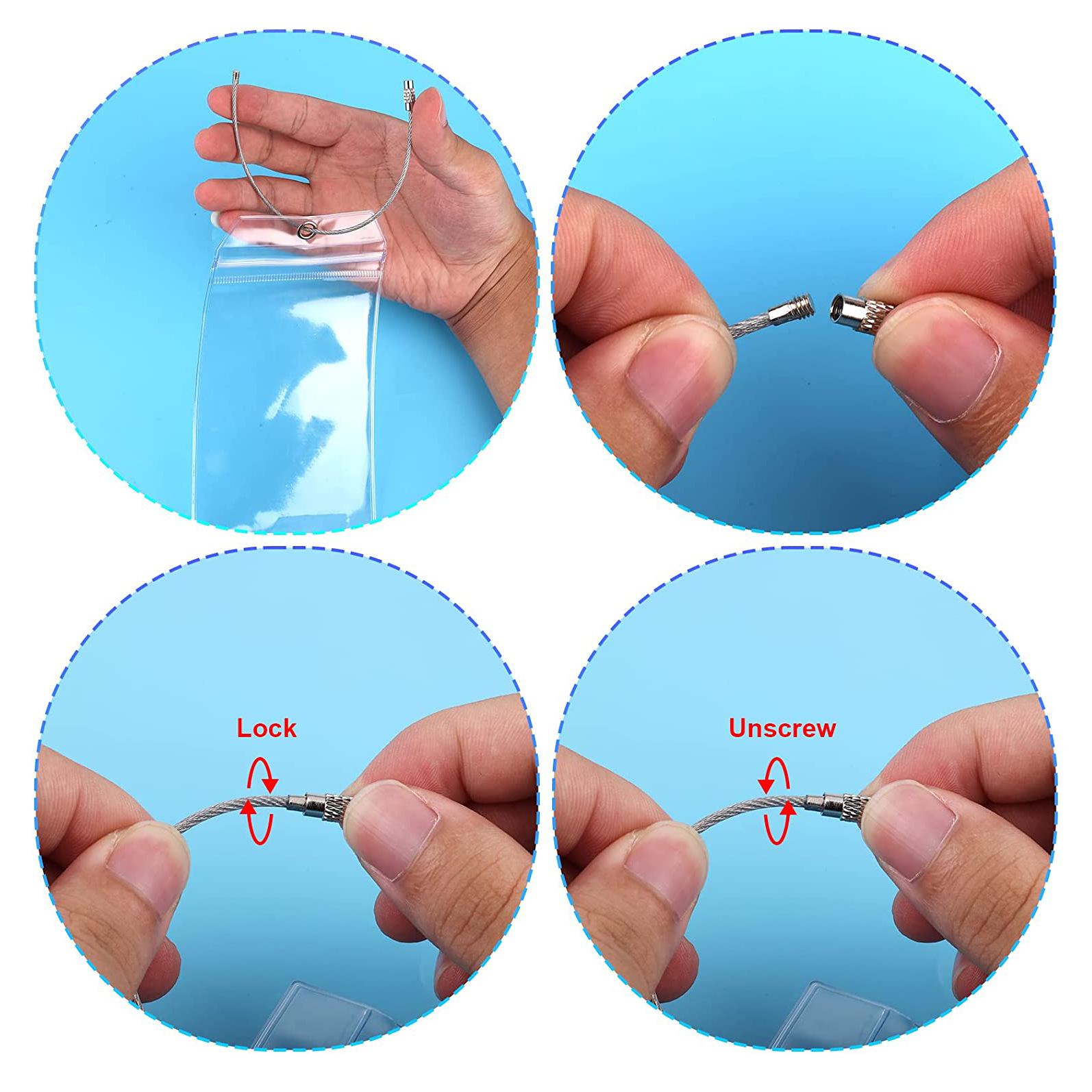 Lock

Unscrew