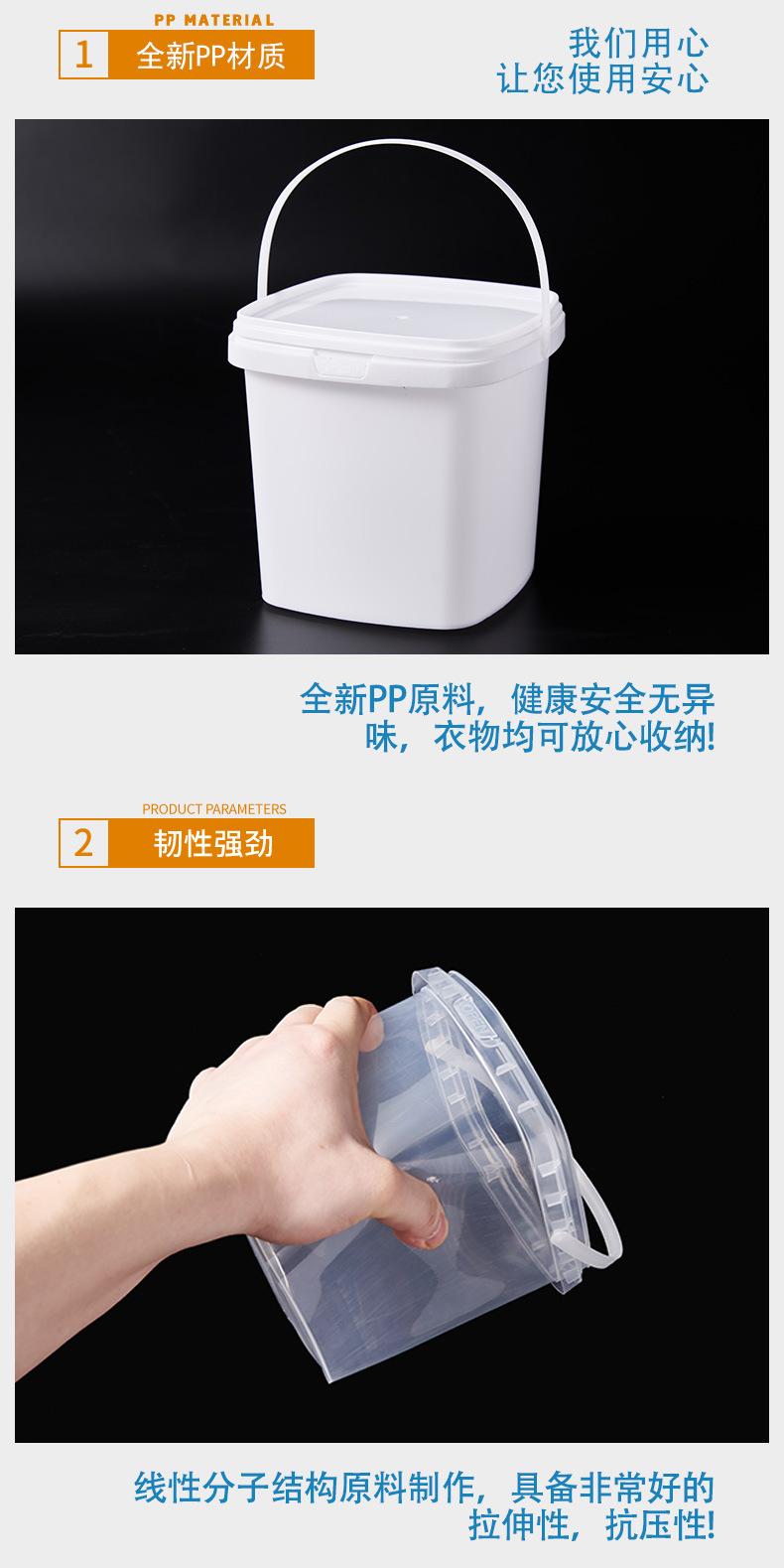 PP MATERIAL

1 全新PP材质

我们用心
让您使用安心

全新PP原料，健康安全无异味，衣物均可放心收纳!

PRODUCT PARAMETERS

2 韧性强劲

线性分子结构原料制作，具备非常好的拉伸性，抗压性!