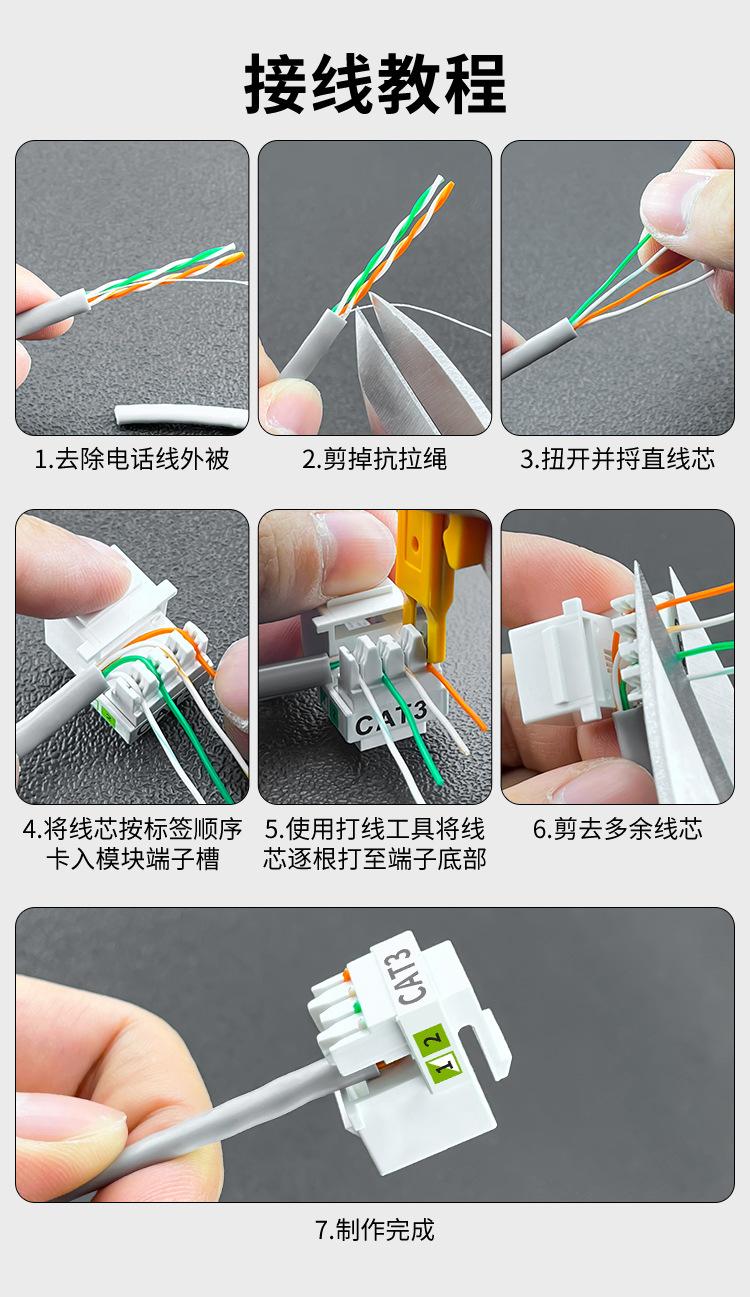 接线教程

1.去除电话线外被

2.剪掉抗拉绳

3.扭开并捋直线芯

CAT3

4.将线芯按标签顺序卡入模块端子槽

5.使用打线工具将线芯逐根打至端子底部

6.剪去多余线芯

CAT3

2

1

7.制作完成