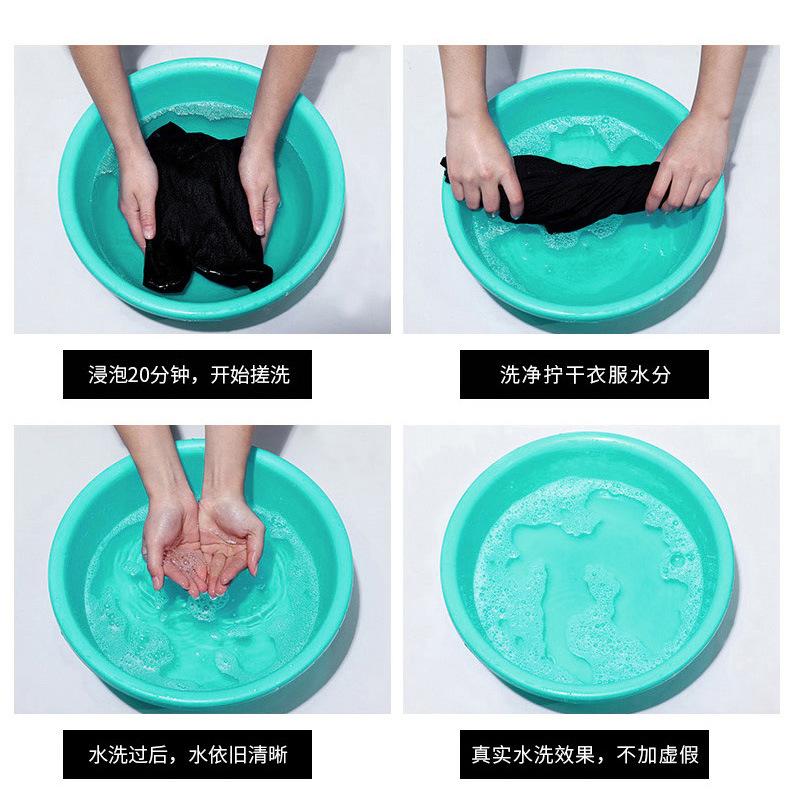 浸泡20分钟，开始搓洗

洗净拧干衣服水分

水洗过后，水依旧清晰

真实水洗效果，不加虚假