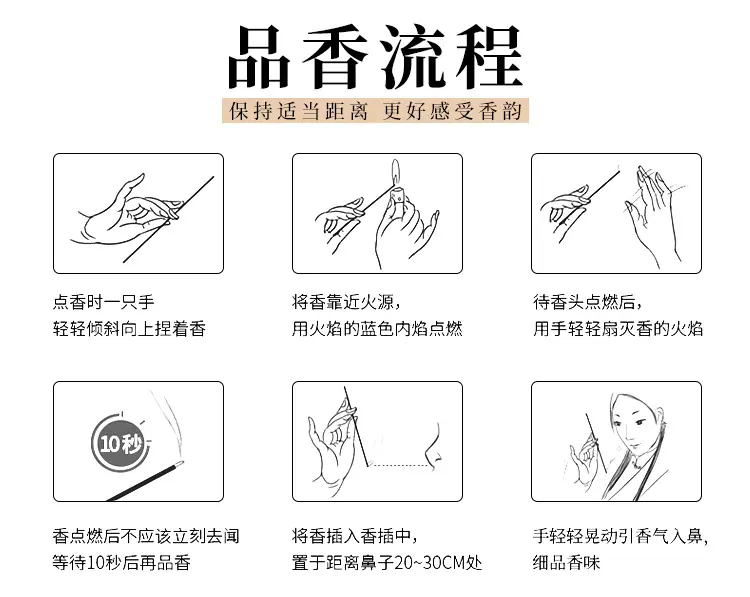 品香流程

保持适当距离 更好感受香韵

点香时一只手
轻轻倾斜向上捏着香

将香靠近火源，
用火焰的蓝色内焰点燃

待香头点燃后，
用手轻轻扇灭香的火焰

10秒

香点燃后不应该立刻去闻
等待10秒后再品香

将香插入香插中，
置于距离鼻子20~30CM处

手轻轻晃动引香气入鼻，
细品香味