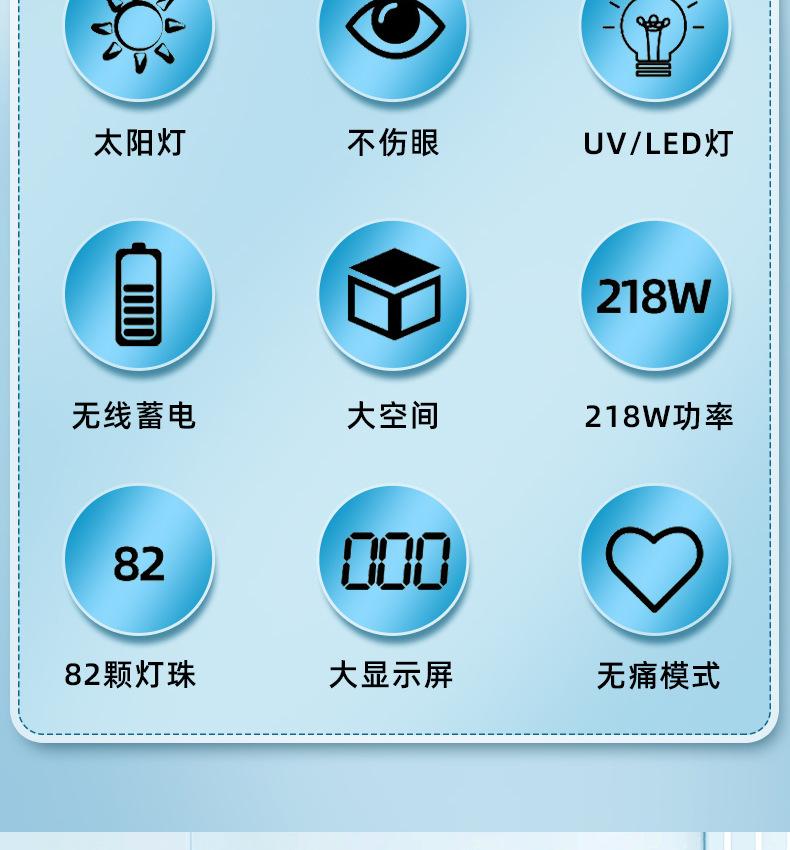 太阳灯

不伤眼

UV/LED灯

无线蓄电

大空间

218W

218W功率

82

82颗灯珠

000

大显示屏

无痛模式