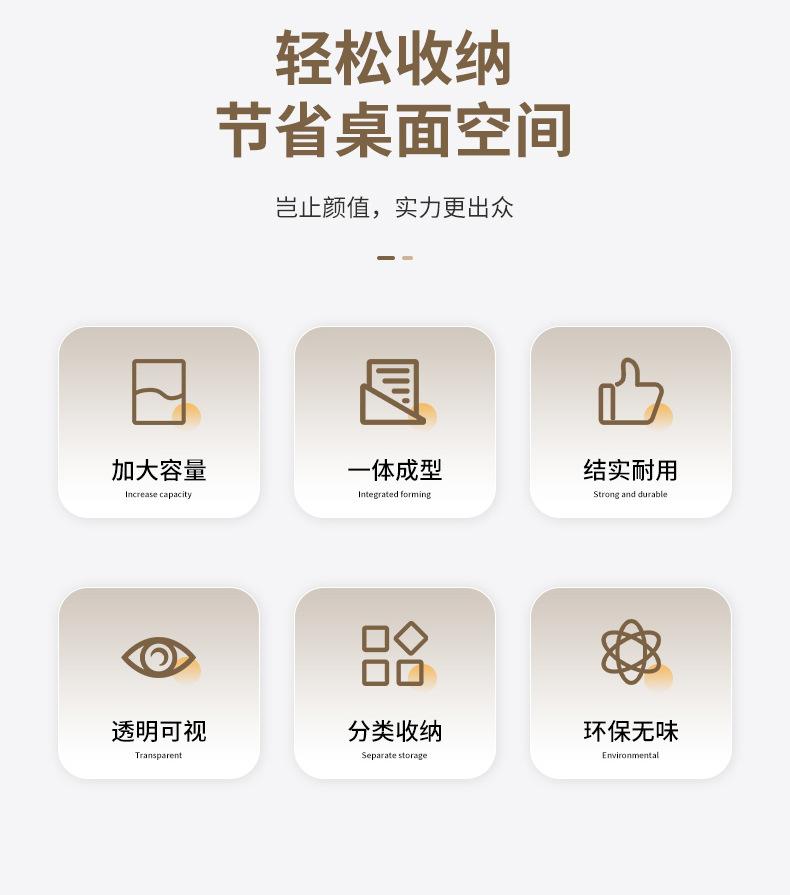 轻松收纳
节省桌面空间

岂止颜值，实力更出众

加大容量
Increase capacity

一体成型
Integrated forming

结实耐用
Strong and durable

透明可视
Transparent

分类收纳
Separate storage

环保无味
Environmental