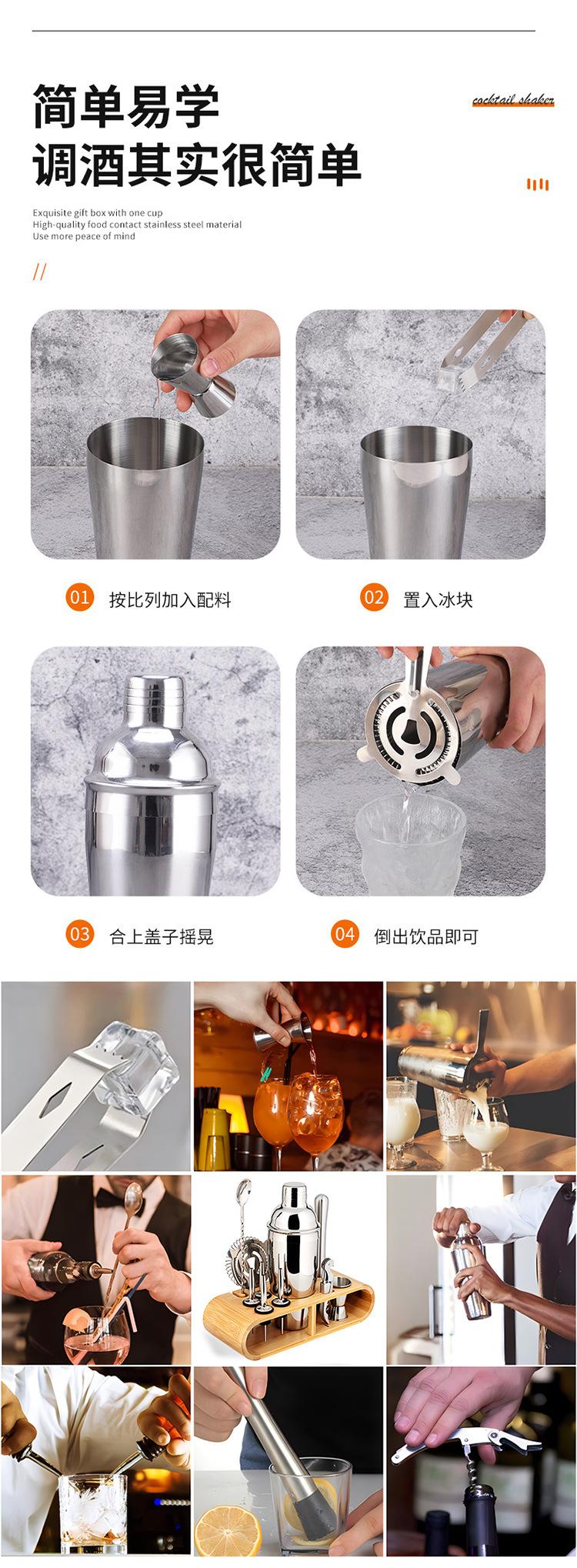 简单易学
调酒其实很简单

cocktail shaker

Exquisite gift box with one cup
High-quality food contact stainless steel material
Use more peace of mind

//

01 按比列加入配料

02 置入冰块

03 合上盖子摇晃

04 倒出饮品即可