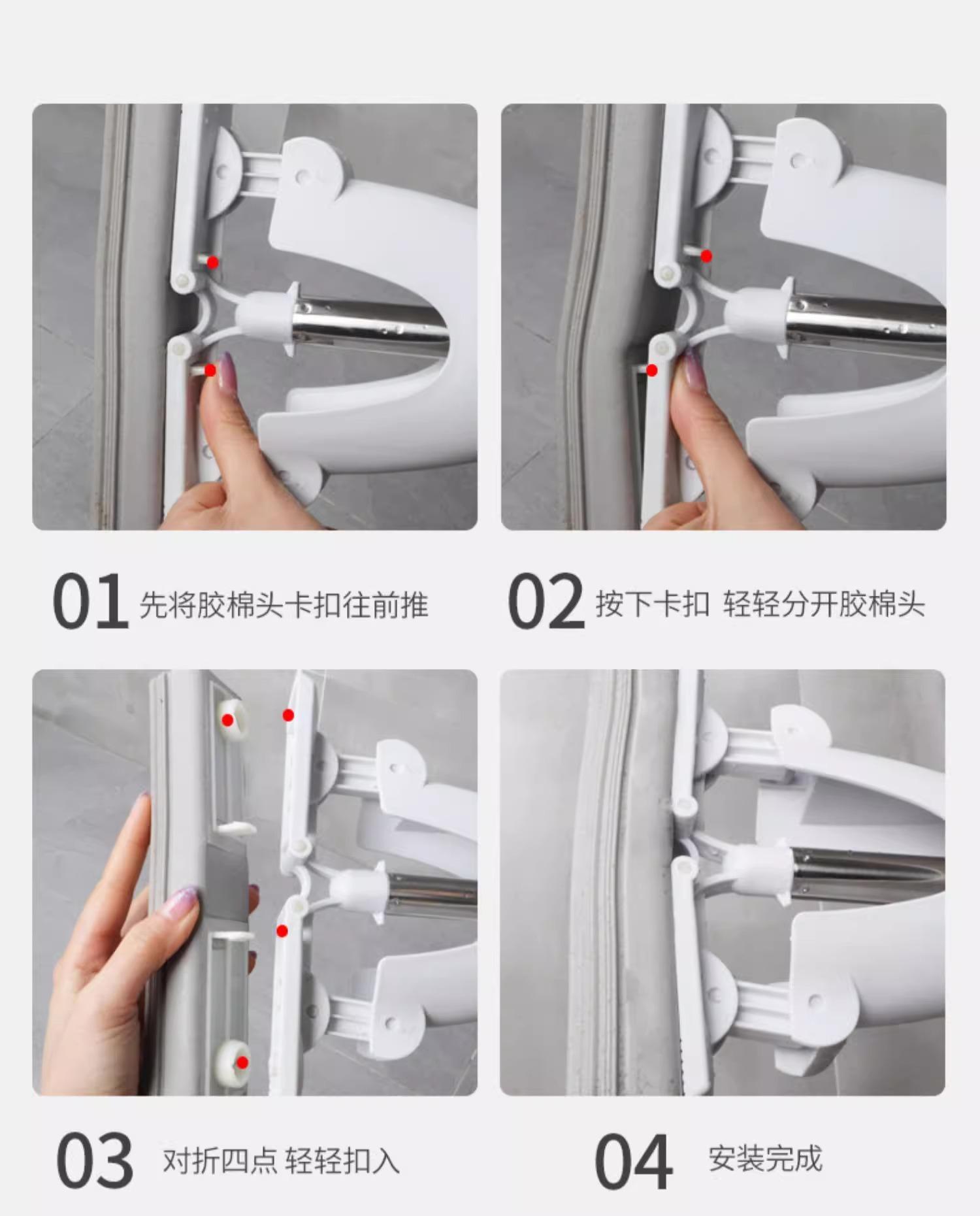 01 先将胶棉头卡扣往前推

02 按下卡扣 轻轻分开胶棉头

03 对折四点 轻轻扣入

04 安装完成