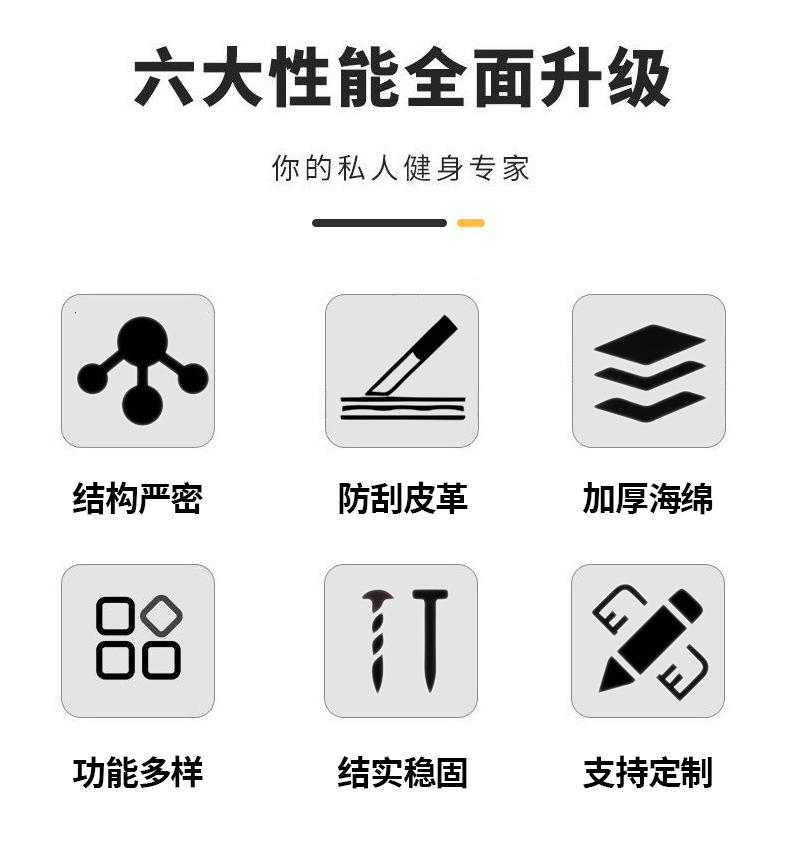 六大性能全面升级

你的私人健身专家

结构严密

防刮皮革

加厚海绵

功能多样

结实稳固

支持定制