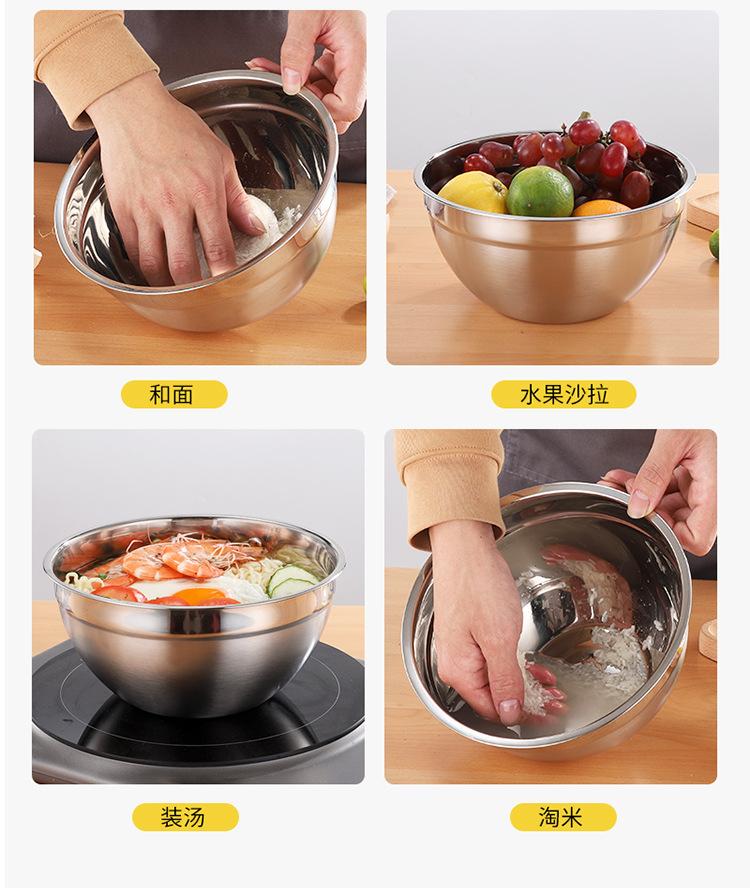 和面

水果沙拉

装汤

淘米