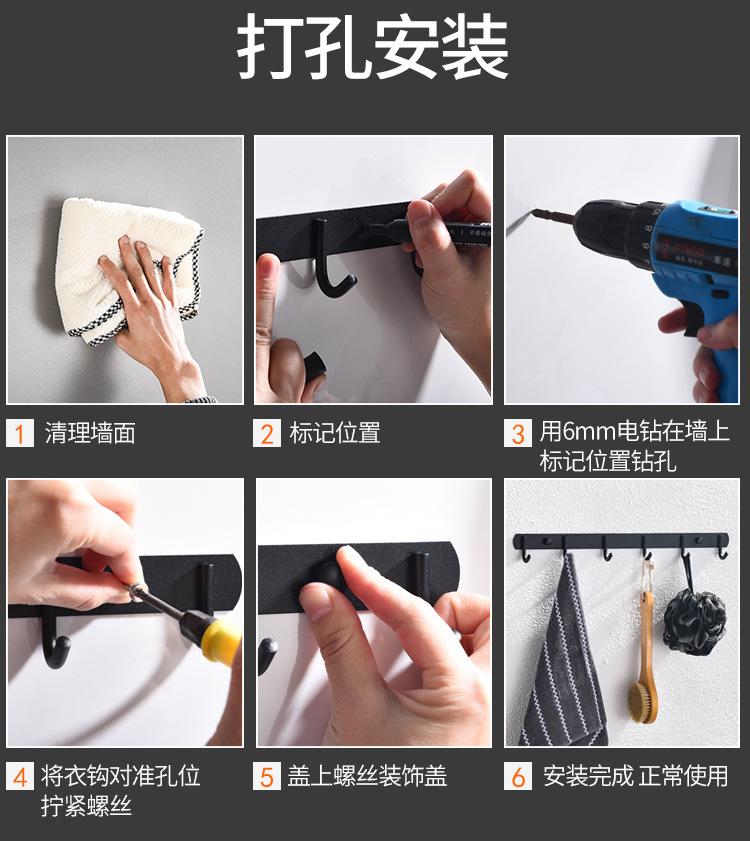 打孔安装

1 清理墙面

2 标记位置

3 用6mm电钻在墙上标记位置钻孔

4 将衣钩对准孔位拧紧螺丝

5 盖上螺丝装饰盖

6 安装完成 正常使用