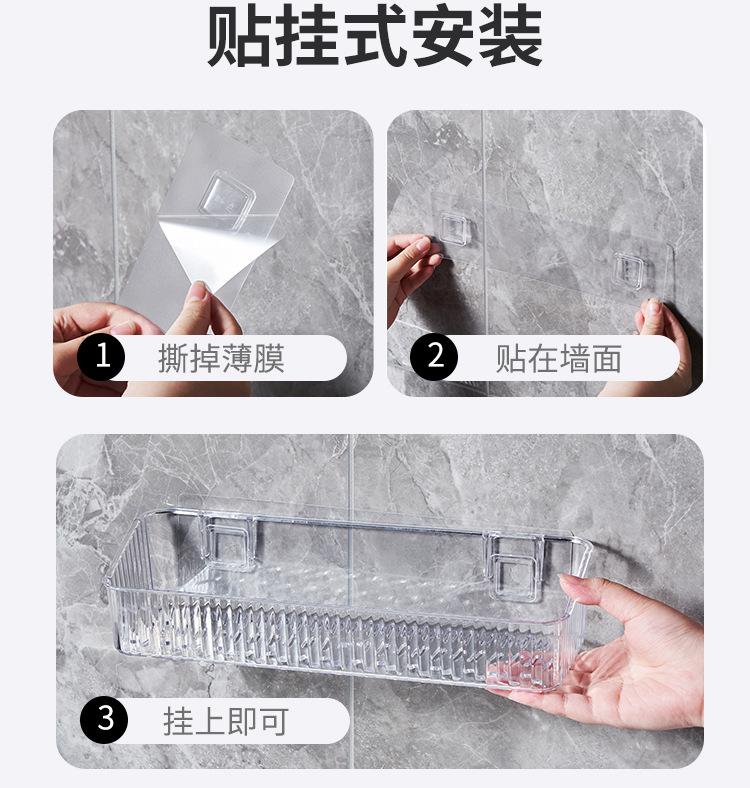 贴挂式安装

1 撕掉薄膜

2 贴在墙面

3 挂上即可