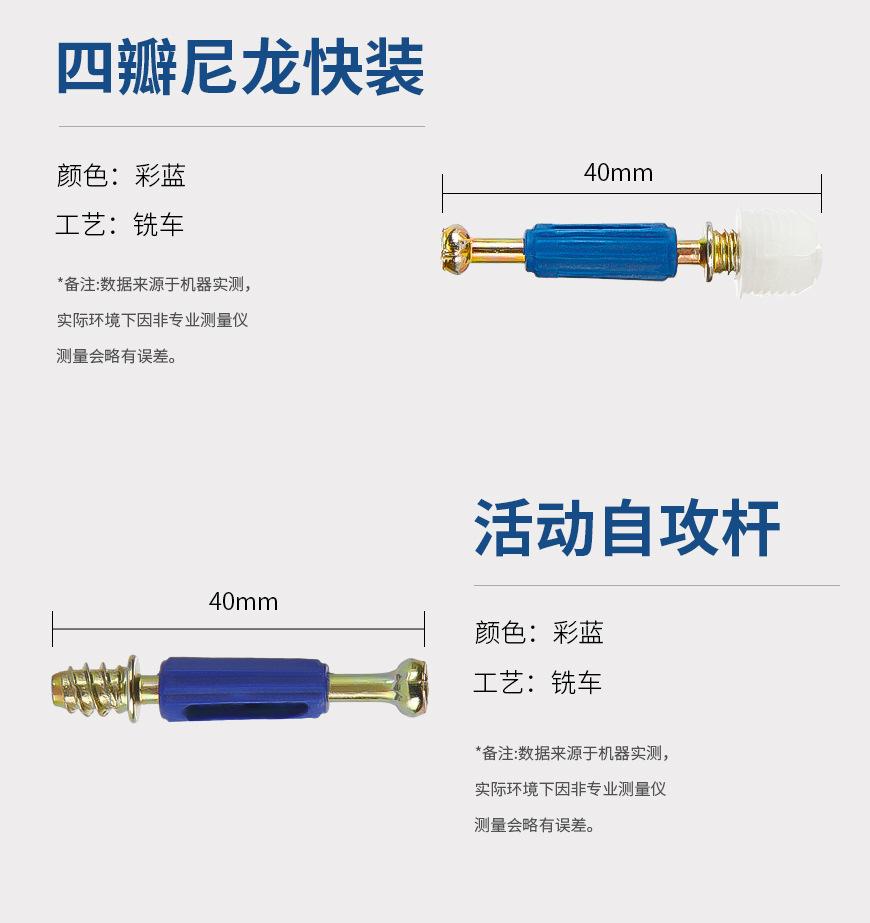 四瓣尼龙快装

颜色：彩蓝

工艺：铣车

*备注:数据来源于机器实测，实际环境下因非专业测量仪测量会略有误差。

40mm

活动自攻杆

40mm

颜色：彩蓝

工艺：铣车

*备注:数据来源于机器实测，实际环境下因非专业测量仪测量会略有误差。