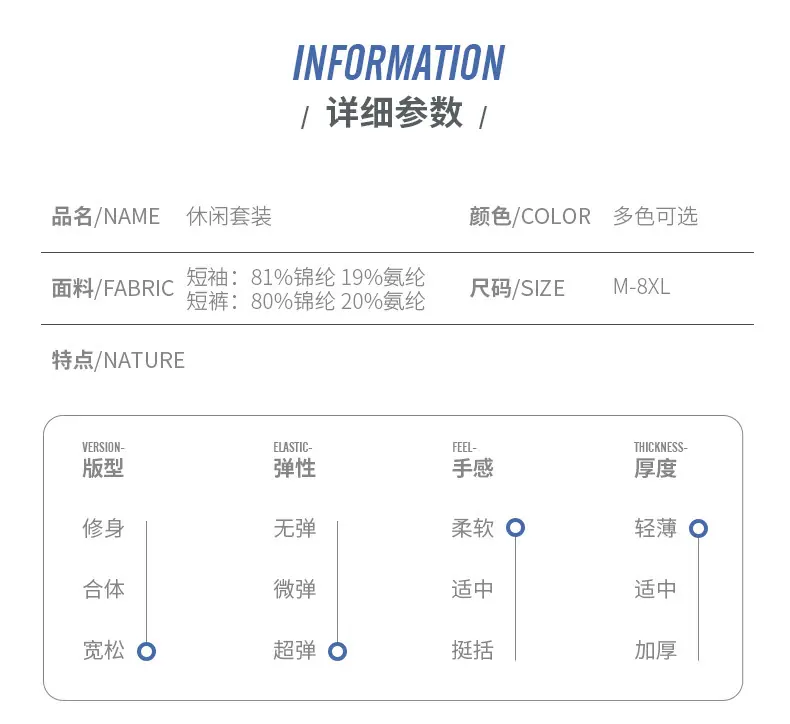 INFORMATION
/ 详细参数 /

品名/NAME 休闲套装 颜色/COLOR 多色可选

面料/FABRIC 短袖：81%锦纶 19%氨纶
短裤：80%锦纶 20%氨纶 尺码/SIZE M-8XL

特点/NATURE

VERSION-
版型
修身
合体
宽松

ELASTIC-
弹性
无弹
微弹
超弹

FEEL-
手感
柔软
适中
挺括

THICKNESS-
厚度
轻薄
适中
加厚