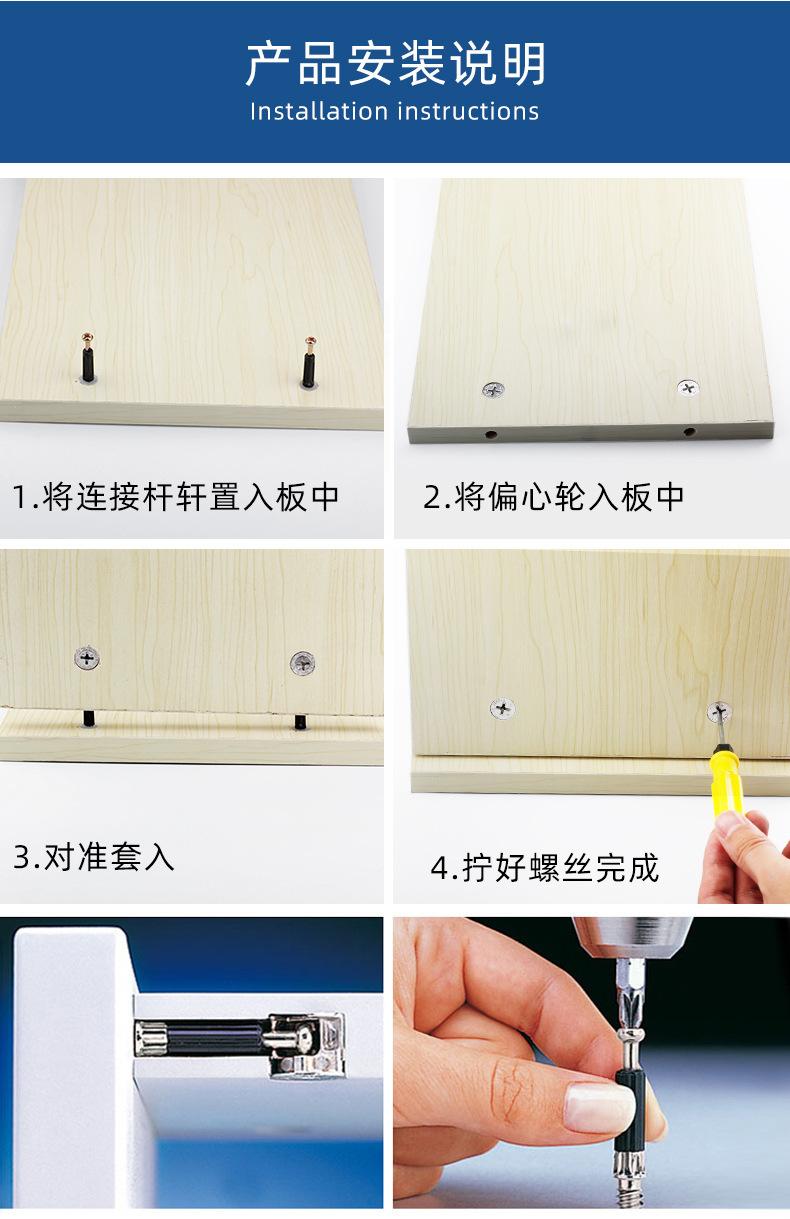 产品安装说明
Installation instructions

1.将连接杆轩置入板中

2.将偏心轮入板中

3.对准套入

4.拧好螺丝完成