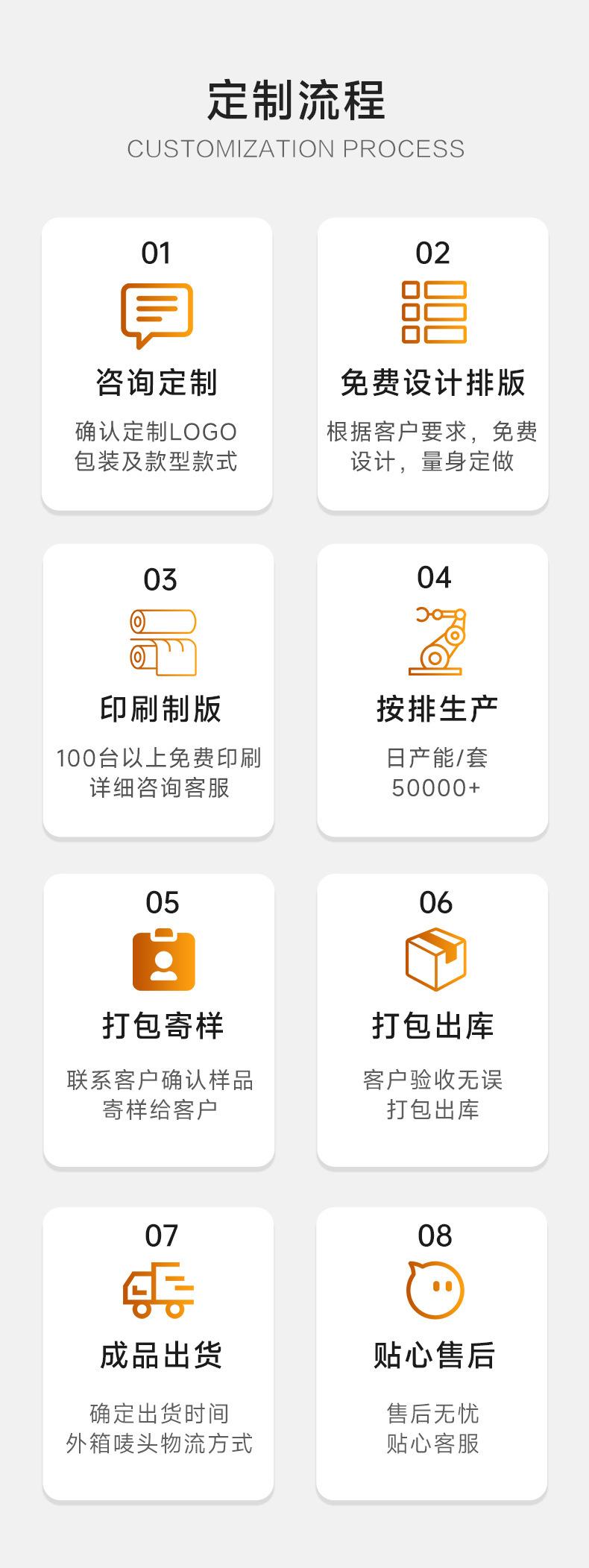 定制流程
CUSTOMIZATION PROCESS

01
咨询定制
确认定制LOGO
包装及款型款式

02
免费设计排版
根据客户要求，免费
设计，量身定做

03
印刷制版
100台以上免费印刷
详细咨询客服

04
按排生产
日产能/套
50000+

05
打包寄样
联系客户确认样品
寄样给客户

06
打包出库
客户验收无误
打包出库

07
成品出货
确定出货时间
外箱唛头物流方式

08
贴心售后
售后无忧
贴心客服