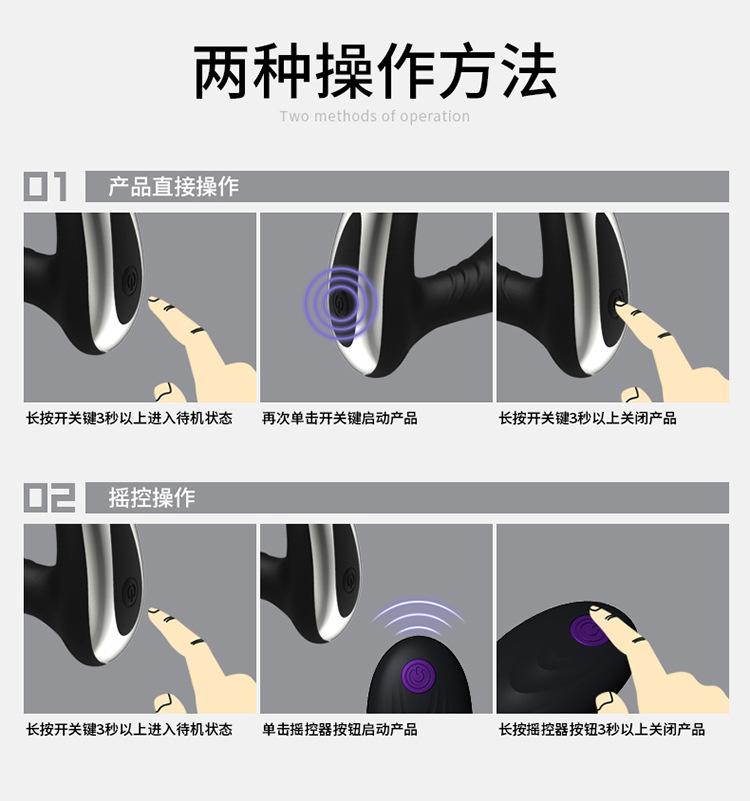 两种操作方法
Two methods of operation

01 产品直接操作

长按开关键3秒以上进入待机状态
再次单击开关键启动产品
长按开关键3秒以上关闭产品

02 摇控操作

长按开关键3秒以上进入待机状态
单击摇控器按钮启动产品
长按摇控器按钮3秒以上关闭产品