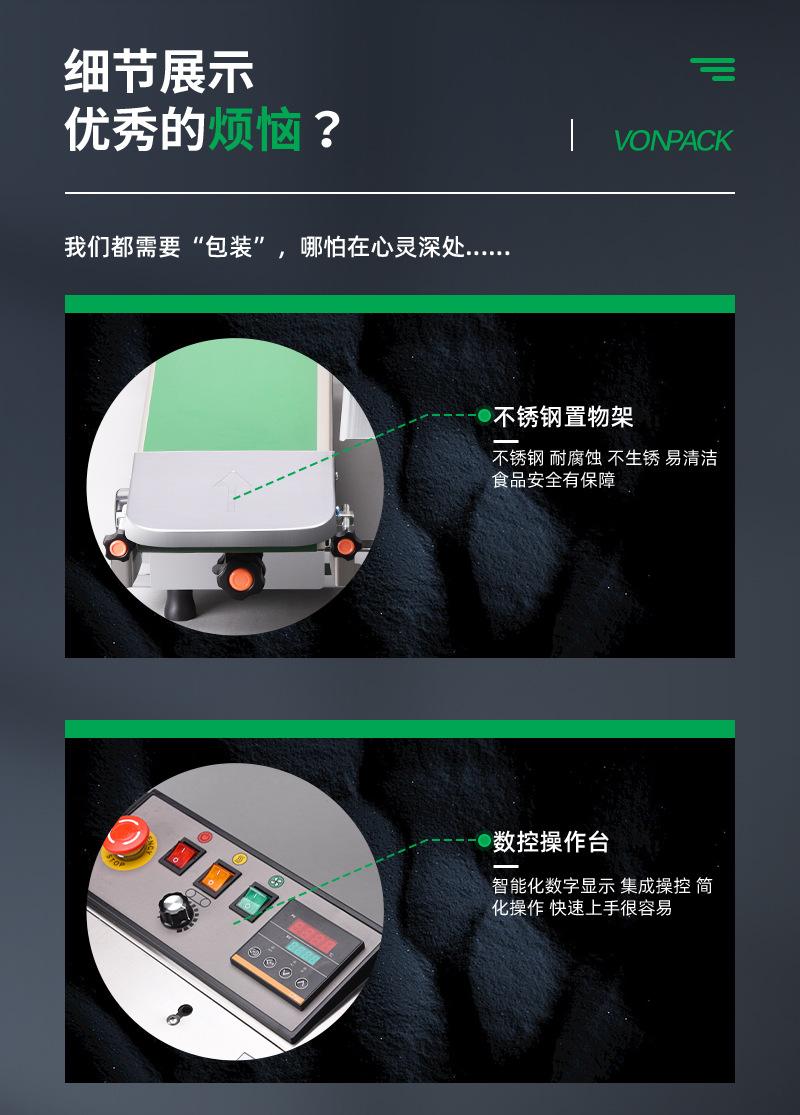 细节展示
优秀的烦恼？

VONPACK

我们都需要“包装”，哪怕在心灵深处......

不锈钢置物架
不锈钢 耐腐蚀 不生锈 易清洁 食品安全有保障

STOP

数控操作台
智能化数字显示 集成操控 简化操作 快速上手很容易