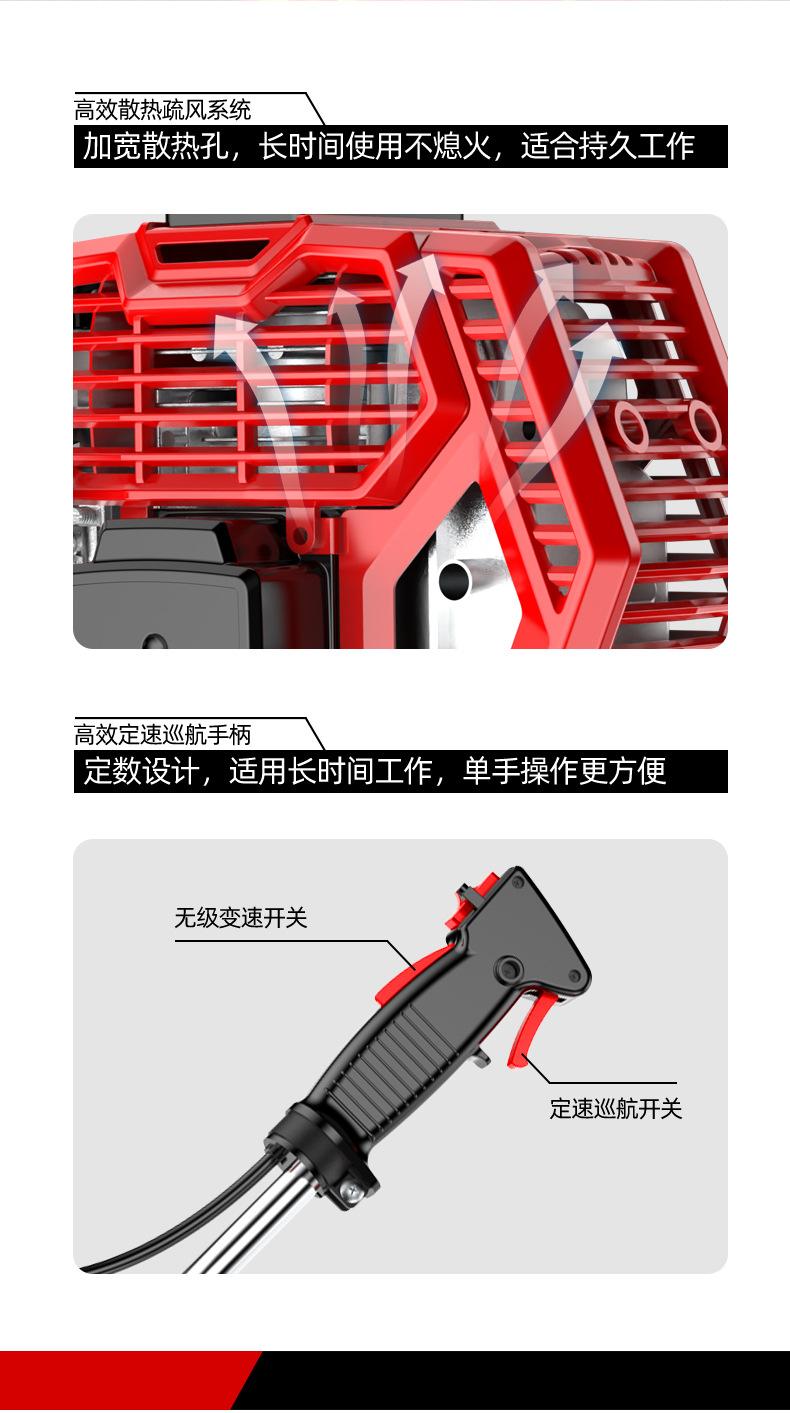 高效散热疏风系统

加宽散热孔，长时间使用不熄火，适合持久工作

高效定速巡航手柄

定数设计，适用长时间工作，单手操作更方便

无级变速开关

定速巡航开关