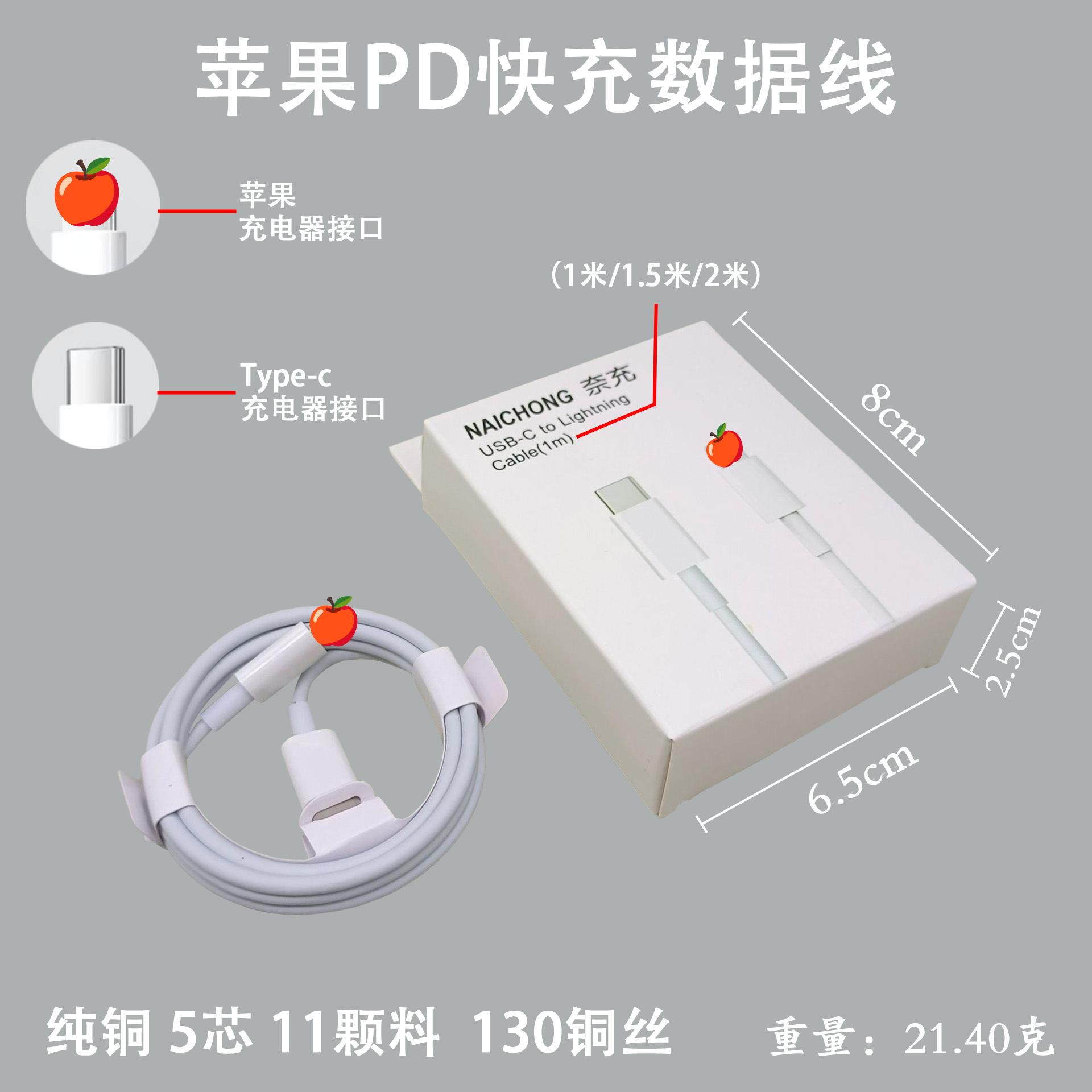 苹果PD快充数据线

苹果
充电器接口

Type-c
充电器接口

（1米/1.5米/2米）

NAICHONG 奈充
USB-C to Lightning
Cable(1m)

8cm

2.5cm

6.5cm

纯铜 5芯 11颗料 130铜丝

重量：21.40克