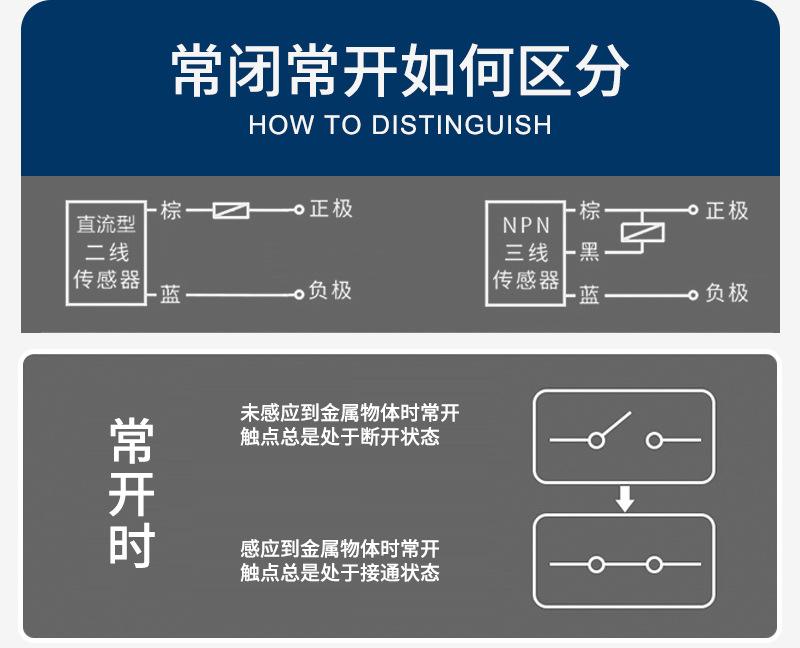 常闭常开如何区分
HOW TO DISTINGUISH

直流型
二线
传感器

棕
正极
蓝
负极

NPN
三线
传感器

棕
正极
黑
蓝
负极

常开时

未感应到金属物体时常开触点总是处于断开状态

感应到金属物体时常开触点总是处于接通状态