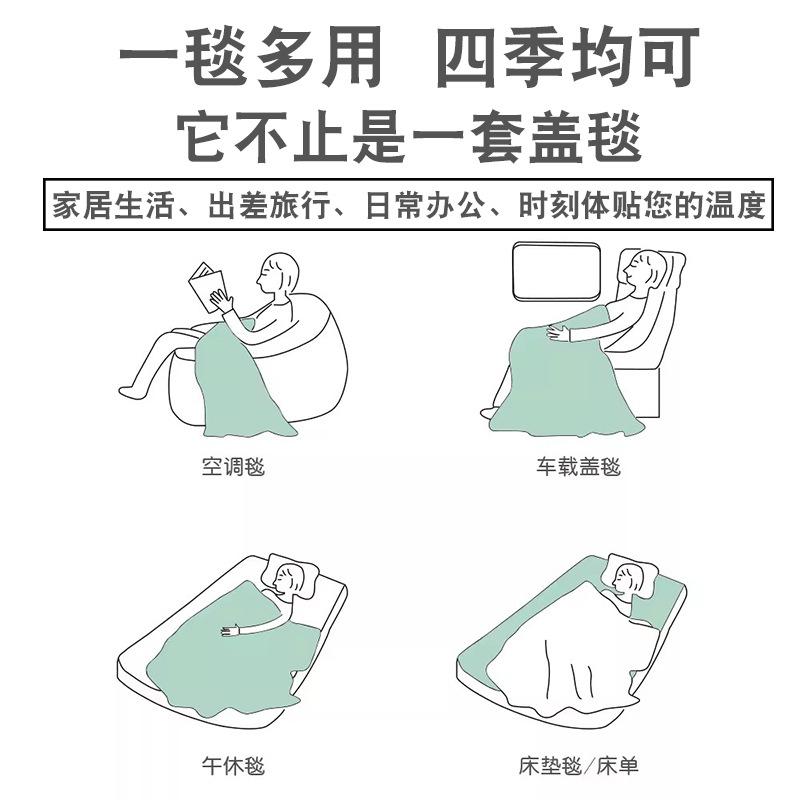 一毯多用　四季均可
它不止是一套盖毯

家居生活、出差旅行、日常办公、时刻体贴您的温度

空调毯

车载盖毯

午休毯

床垫毯／床单