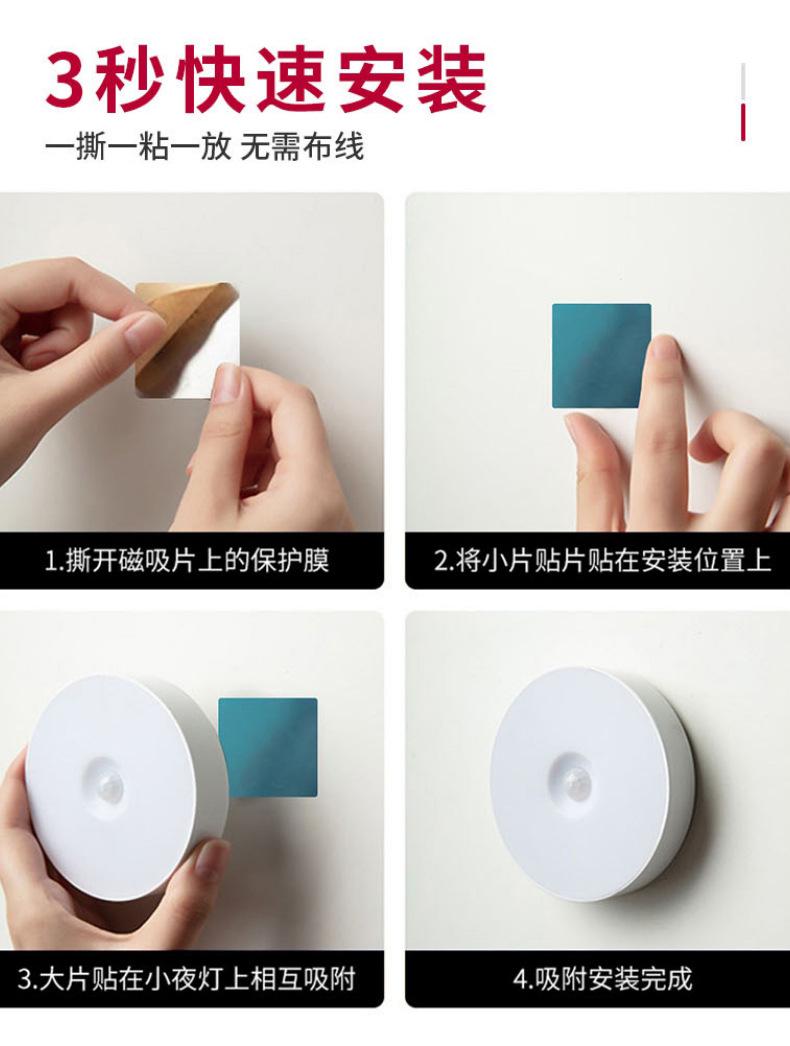 3秒快速安装

一撕一粘一放 无需布线

1.撕开磁吸片上的保护膜

2.将小片贴片贴在安装位置上

3.大片贴在小夜灯上相互吸附

4.吸附安装完成